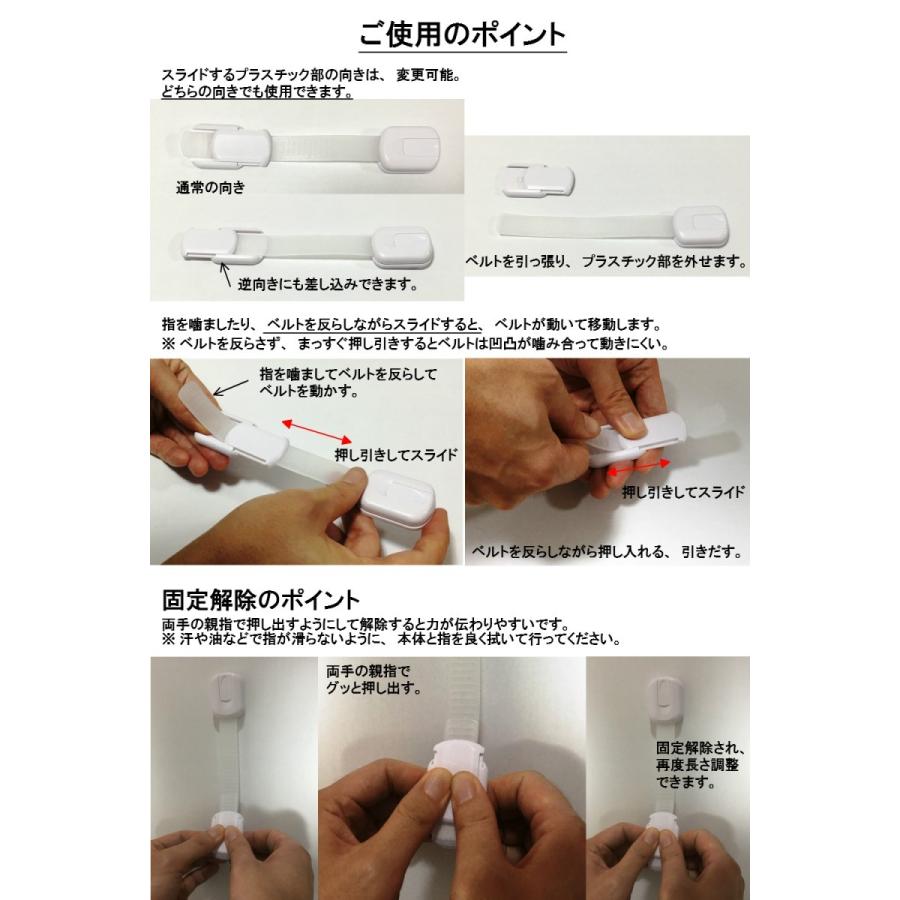 ご使用のポイント

スライドするプラスチック部の向きは、変更可能。
どちらの向きでも使用できます。

通常の向き

逆向きにも差し込みできます。

ベルトを引っ張り、プラスチック部を外せます。

指を噛ましたり、ベルトを反らしながらスライドすると、ベルトが動いて移動します。
※ ベルトを反らさず、まっすぐ押し引きするとベルトは凹凸が噛み合って動きにくい。

指を噛ましてベルトを反らして
ベルトを動かす。

押し引きしてスライド

押し引きしてスライド

ベルトを反らしながら押し入れる、引きだす。

固定解除のポイント
両手の親指で押し出すようにして解除すると力が伝わりやすいです。
※ 汗や油などで指が滑らないように、本体と指を良く拭いて行ってください。

両手の親指で
グッと押し出す。

固定解除され、
再度長さ調整
できます。