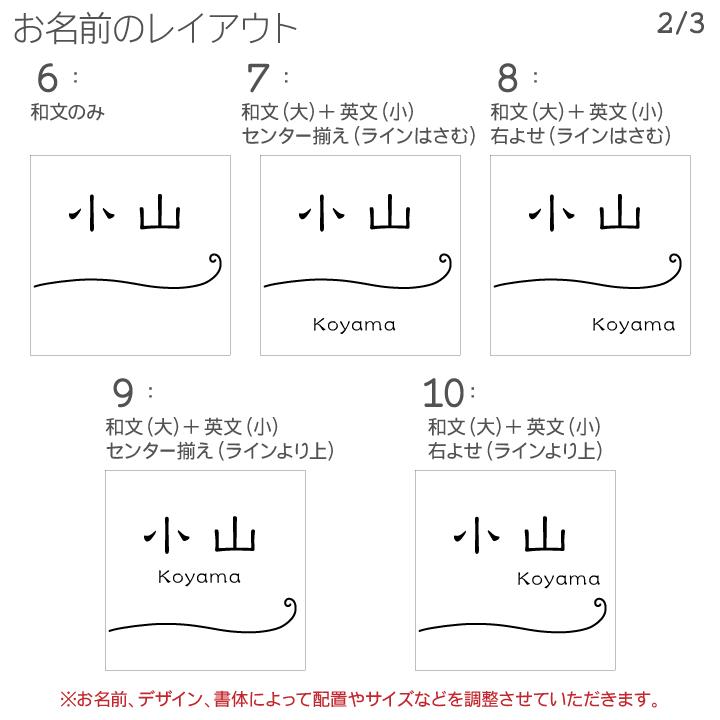 お名前のレイアウト

2/3

6：
和文のみ

小山

7：
和文（大）＋英文（小）
センター揃え（ラインはさむ）

小山
Koyama

8：
和文（大）＋英文（小）
右よせ（ラインはさむ）

小山
Koyama

9：
和文（大）＋英文（小）
センター揃え（ラインより上）

小山
Koyama

10：
和文（大）＋英文（小）
右よせ（ラインより上）

小山
Koyama

※お名前、デザイン、書体によって配置やサイズなどを調整させていただきます。