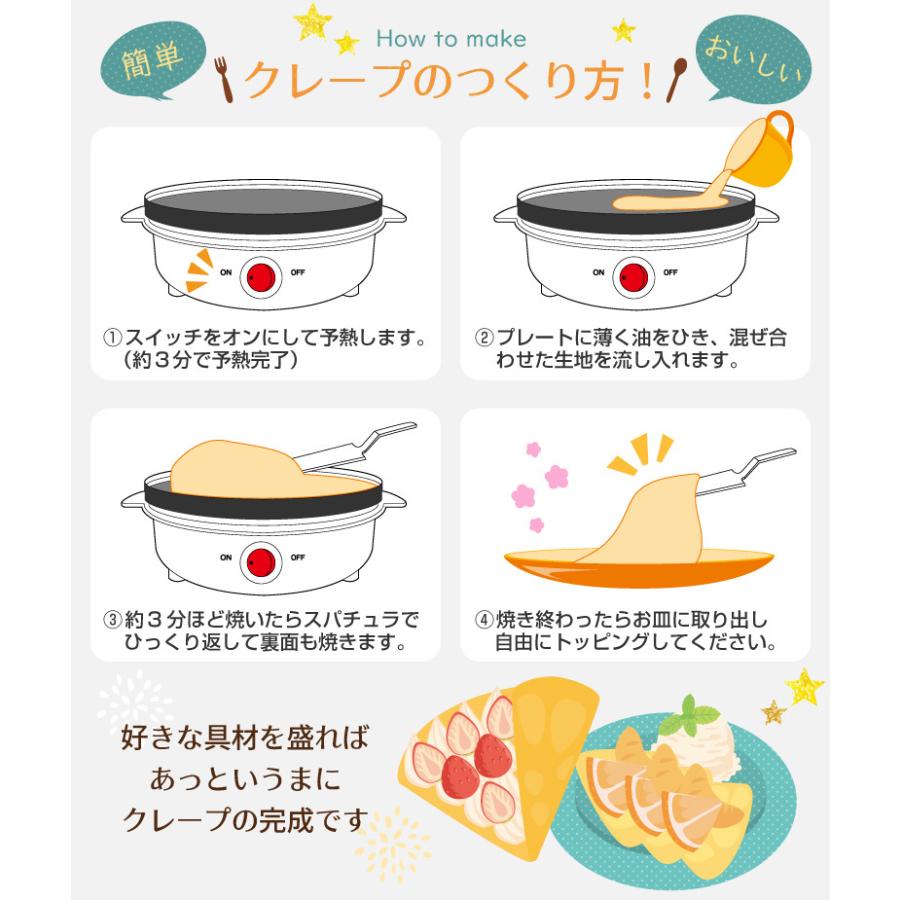 簡単

How to make
クレープのつくり方！

おいしい

ON OFF

①スイッチをオンにして予熱します。（約３分で予熱完了）

ON OFF

②プレートに薄く油をひき、混ぜ合わせた生地を流し入れます。

ON OFF

③約３分ほど焼いたらスパチュラでひっくり返して裏面も焼きます。

④焼き終わったらお皿に取り出し自由にトッピングしてください。

好きな具材を盛れば
あっというまに
クレープの完成です