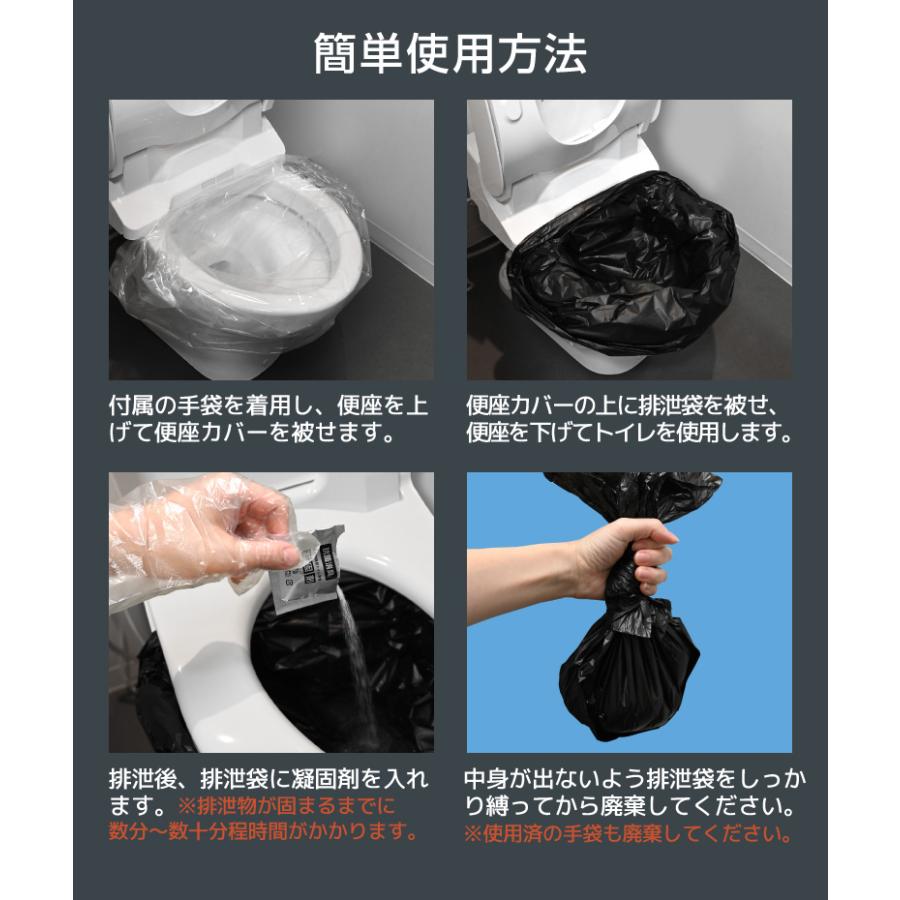 簡単使用方法

付属の手袋を着用し、便座を上げて便座カバーを被せます。

便座カバーの上に排泄袋を被せ、便座を下げてトイレを使用します。

排泄後、排泄袋に凝固剤を入れます。※排泄物が固まるまでに数分〜数十分程時間がかかります。

中身が出ないよう排泄袋をしっかり縛ってから廃棄してください。※使用済の手袋も廃棄してください。