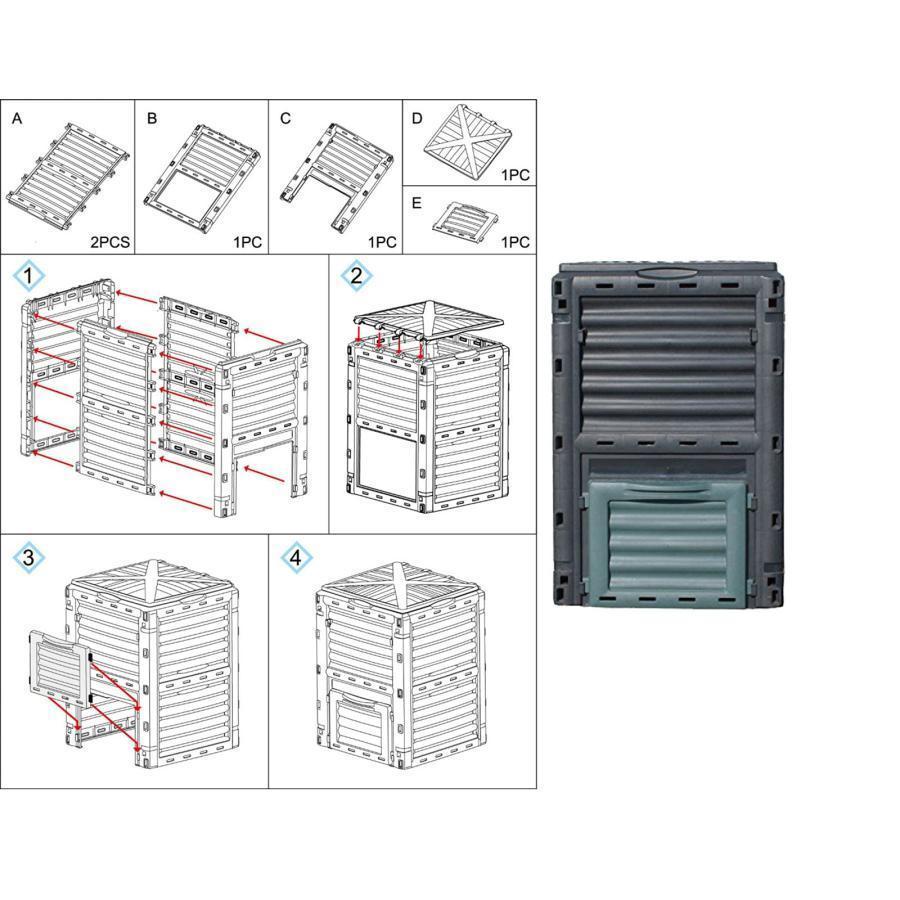 A
2PCS
B
1PC
C
1PC
D
1PC
E
1PC
1
2
3
4