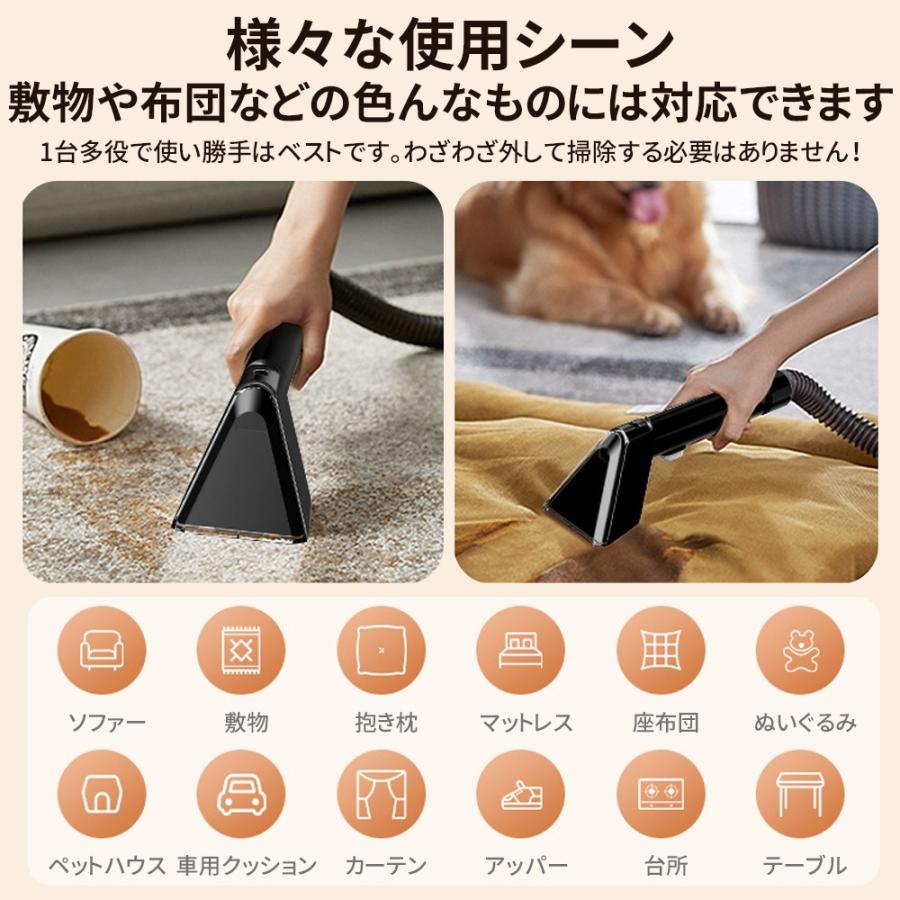 様々な使用シーン
敷物や布団などの色んなものには対応できます
1台多役で使い勝手はベストです。わざわざ外して掃除する必要はありません！

ソファー
敷物
抱き枕
マットレス
座布団
ぬいぐるみ
ペットハウス
車用クッション
カーテン
アッパー
台所
テーブル