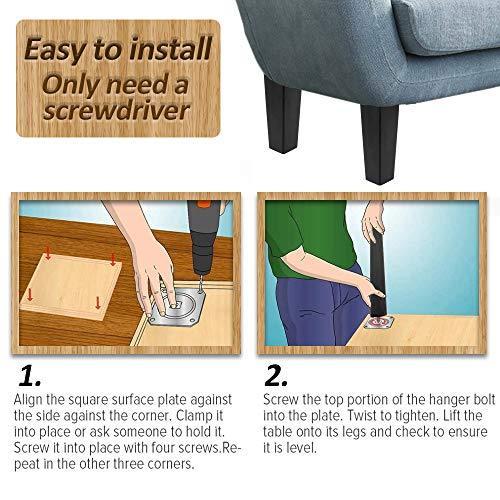 Easy to install
Only need a screwdriver

1.
Align the square surface plate against the side against the corner. Clamp it into place or ask someone to hold it. Screw it into place with four screws.Repeat in the other three corners.

2.
Screw the top portion of the hanger bolt into the plate. Twist to tighten. Lift the table onto its legs and check to ensure it is level.