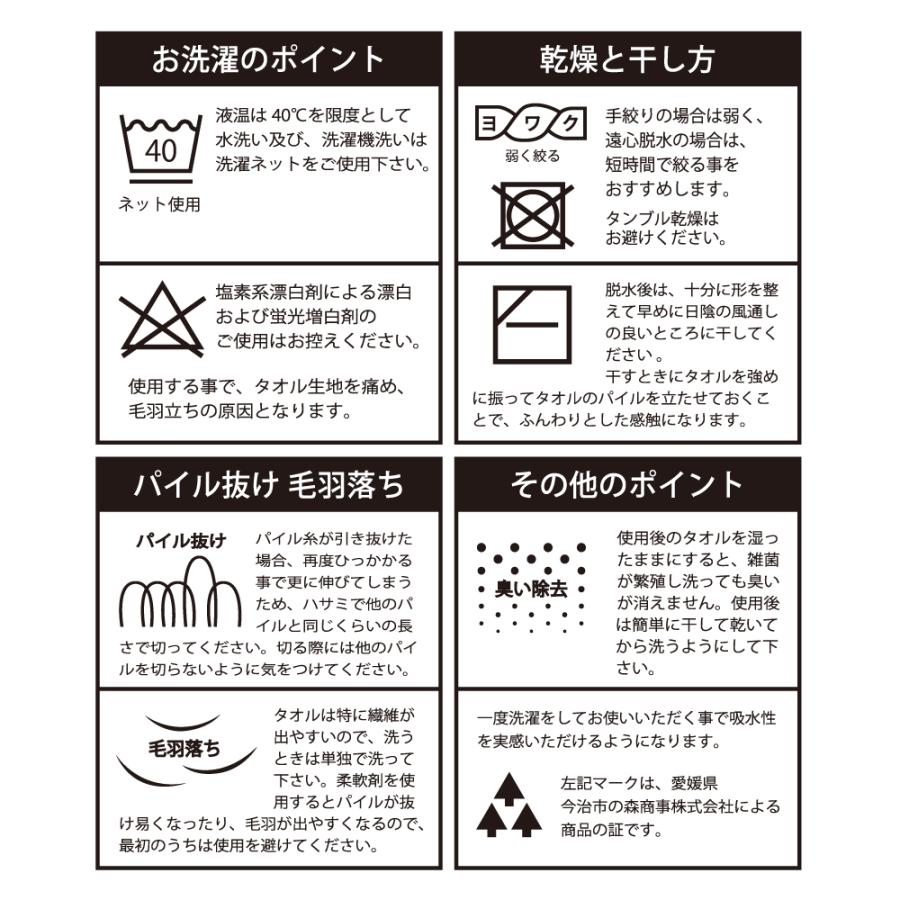 お洗濯のポイント

40
ネット使用
液温は 40℃を限度として水洗い及び、洗濯機洗いは洗濯ネットをご使用下さい。

塩素系漂白剤による漂白および蛍光増白剤のご使用はお控えください。
使用する事で、タオル生地を痛め、毛羽立ちの原因となります。

乾燥と干し方

ヨワク
弱く絞る
手絞りの場合は弱く、遠心脱水の場合は、短時間で絞る事をおすすめします。
タンブル乾燥はお避けください。

脱水後は、十分に形を整えて早めに日陰の風通しの良いところに干してください。
干すときにタオルを強めに振ってタオルのパイルを立たせておくことで、ふんわりとした感触になります。

パイル抜け 毛羽落ち

パイル抜け
パイル糸が引き抜けた場合、再度ひっかかる事で更に伸びてしまうため、ハサミで他のパイルと同じくらいの長さで切ってください。切る際には他のパイルを切らないように気をつけてください。

毛羽落ち
タオルは特に繊維が出やすいので、洗うときは単独で洗って下さい。柔軟剤を使用するとパイルが抜け易くなったり、毛羽が出やすくなるので、最初のうちは使用を避けてください。

その他のポイント

臭い除去
使用後のタオルを湿ったままにすると、雑菌が繁殖し洗っても臭いが消えません。使用後は簡単に干して乾いてから洗うようにして下さい。

一度洗濯をしてお使いいただく事で吸水性を実感いただけるようになります。

左記マークは、愛媛県今治市の森商事株式会社による商品の証です。