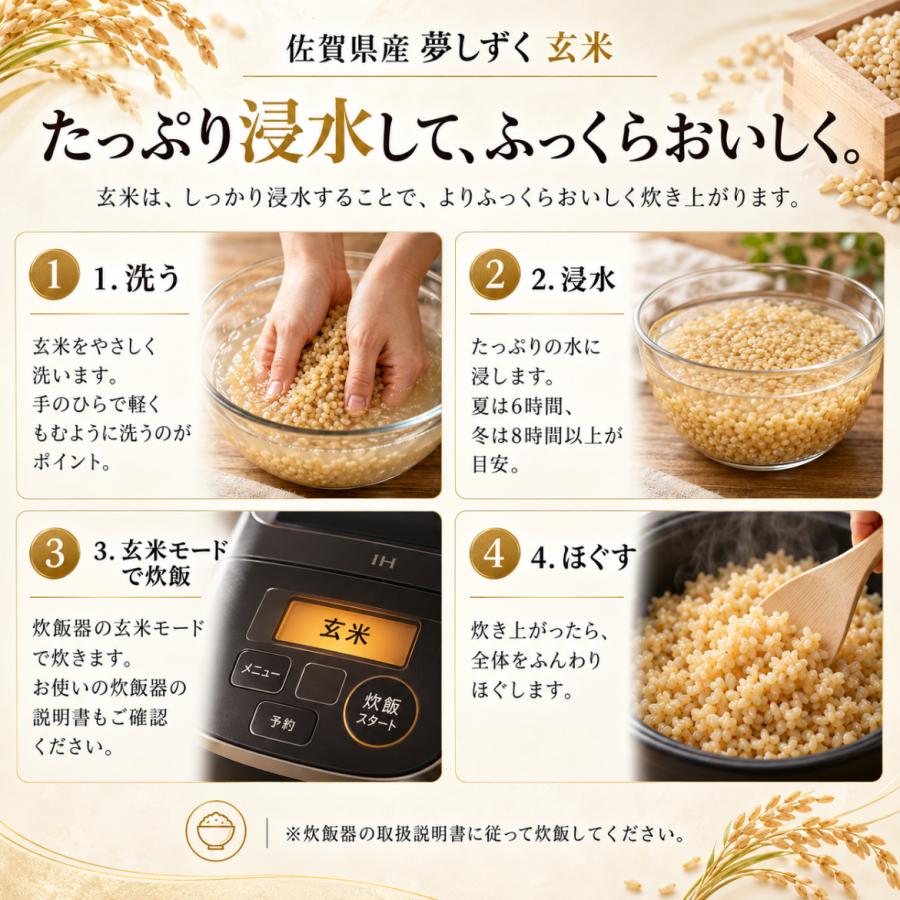 佐賀県産 夢しずく 玄米

たっぷり浸水して、ふっくらおいしく。

玄米は、しっかり浸水することで、よりふっくらおいしく炊き上がります。

1 1.洗う

玄米をやさしく洗います。手のひらで軽くもむように洗うのがポイント。

2 2.浸水

たっぷりの水に浸します。夏は6時間、冬は8時間以上が目安。

3 3.玄米モードで炊飯

炊飯器の玄米モードで炊きます。お使いの炊飯器の説明書もご確認ください。

IH

玄米

メニュー

予約

炊飯
スタート

4 4.ほぐす

炊き上がったら、全体をふんわりほぐします。

※炊飯器の取扱説明書に従って炊飯してください。