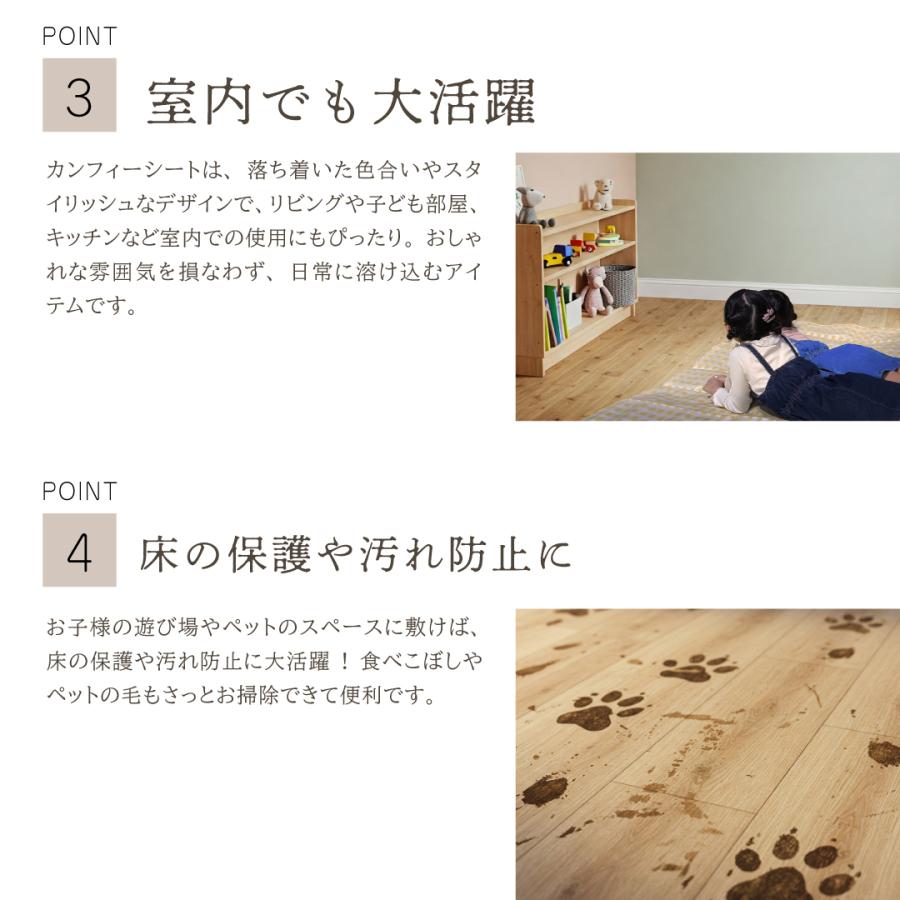 POINT

3 室内でも大活躍

カンフィーシートは、落ち着いた色合いやスタイリッシュなデザインで、リビングや子ども部屋、キッチンなど室内での使用にもぴったり。おしゃれな雰囲気を損なわず、日常に溶け込むアイテムです。

POINT

4 床の保護や汚れ防止に

お子様の遊び場やペットのスペースに敷けば、床の保護や汚れ防止に大活躍！食べこぼしやペットの毛もさっとお掃除できて便利です。