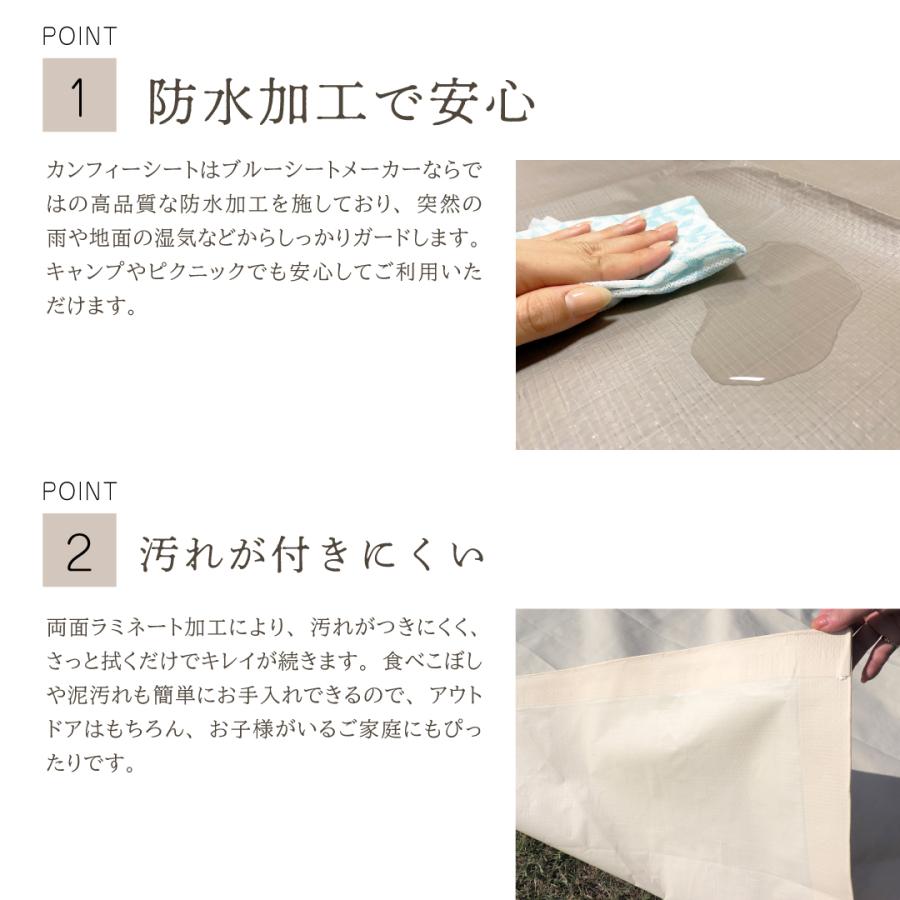 POINT

1 防水加工で安心

カンフィーシートはブルーシートメーカーならではの高品質な防水加工を施しており、突然の雨や地面の湿気などからしっかりガードします。キャンプやピクニックでも安心してご利用いただけます。

POINT

2 汚れが付きにくい

両面ラミネート加工により、汚れがつきにくく、さっと拭くだけでキレイが続きます。食べこぼしや泥汚れも簡単にお手入れできるので、アウトドアはもちろん、お子様がいるご家庭にもぴったりです。