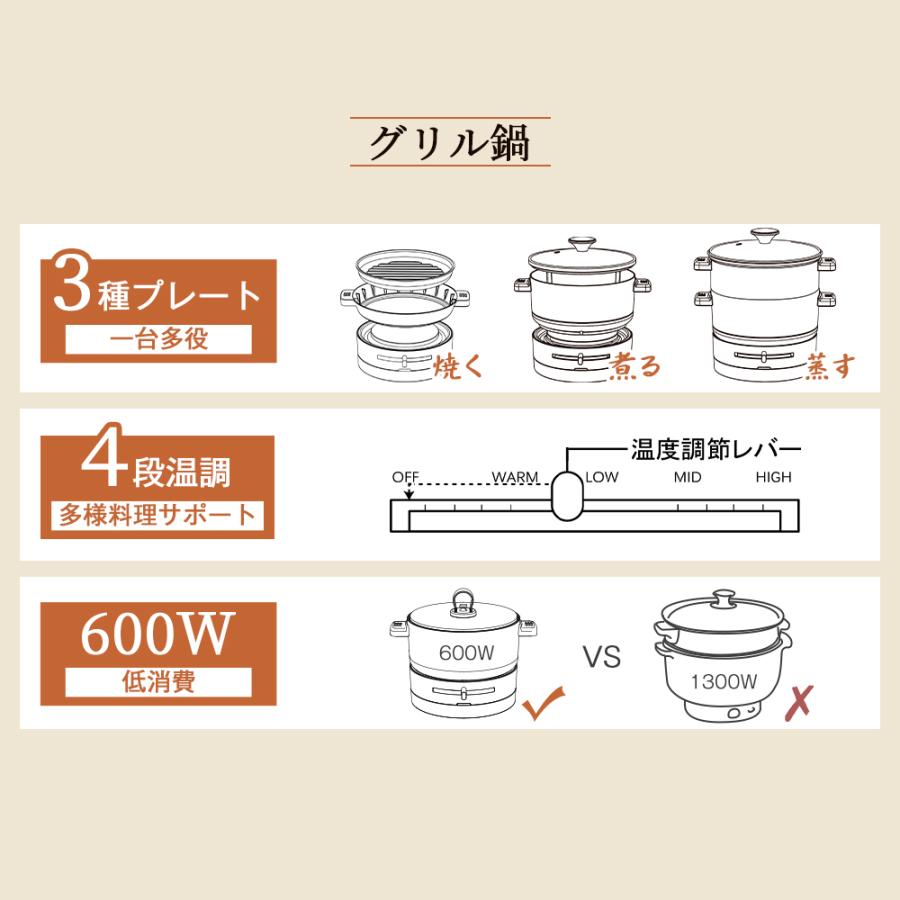 グリル鍋

3種プレート
一台多役

焼く
煮る
蒸す

4段温調
多様料理サポート

温度調節レバー
OFF
WARM
LOW
MID
HIGH

600W
低消費

600W
VS
1300W