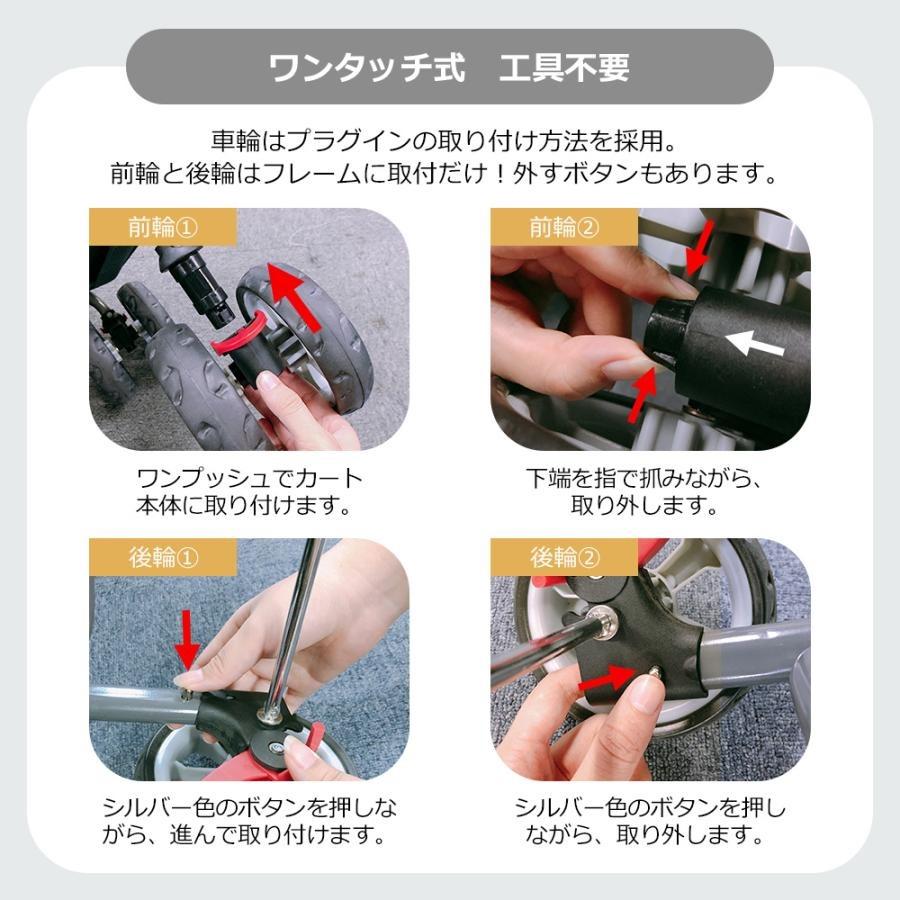 ワンタッチ式　工具不要

車輪はプラグインの取り付け方法を採用。
前輪と後輪はフレームに取付だけ！外すボタンもあります。

前輪①

ワンプッシュでカート本体に取り付けます。

前輪②

下端を指で抓みながら、取り外します。

後輪①

シルバー色のボタンを押しながら、進んで取り付けます。

後輪②

シルバー色のボタンを押しながら、取り外します。