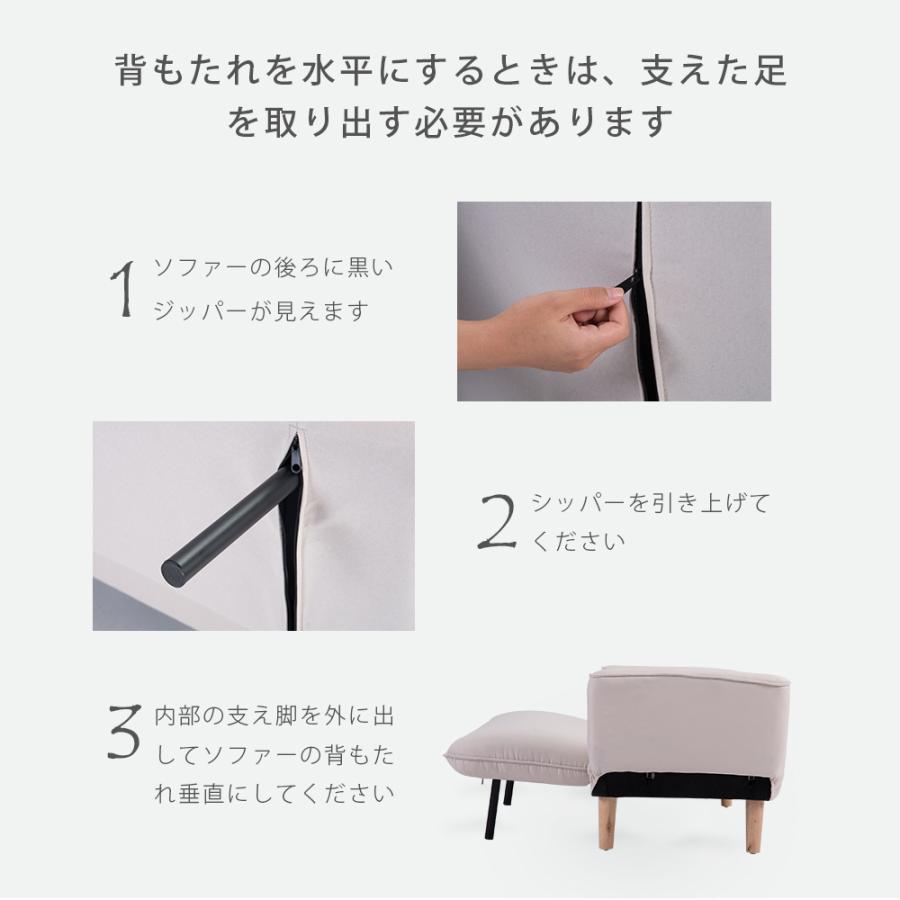 背もたれを水平にするときは、支えた足を取り出す必要があります

1 ソファーの後ろに黒いジッパーが見えます

2 シッパーを引き上げてください

3 内部の支え脚を外に出してソファーの背もたれ垂直にしてください