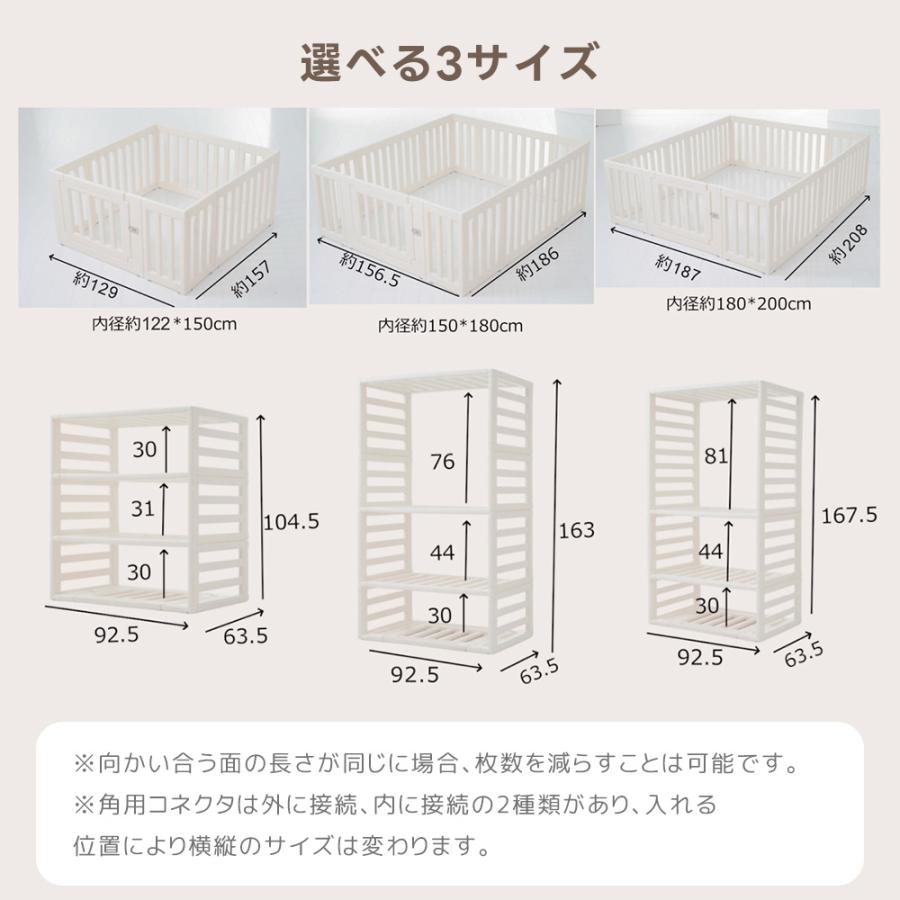 選べる3サイズ

約129
約157
内径約122*150cm

約156.5
約186
内径約150*180cm

約187
約208
内径約180*200cm

30
31
30
104.5
92.5
63.5

76
44
30
163
92.5
63.5

81
44
30
167.5
92.5
63.5

※向かい合う面の長さが同じに場合、枚数を減らすことは可能です。
※角用コネクタは外に接続、内に接続の2種類があり、入れる位置により横縦のサイズは変わります。