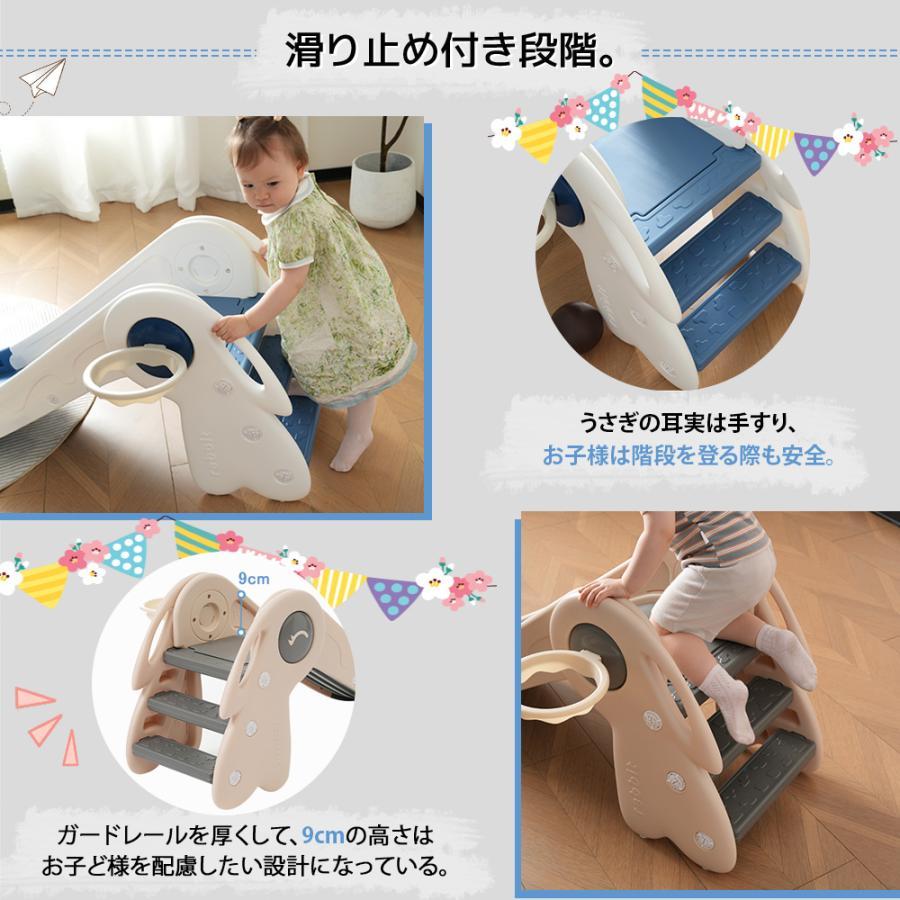 滑り止め付き段階。

うさぎの耳実は手すり、
お子様は階段を登る際も安全。

9cm

ガードレールを厚くして、9cmの高さは
お子ど様を配慮したい設計になっている。