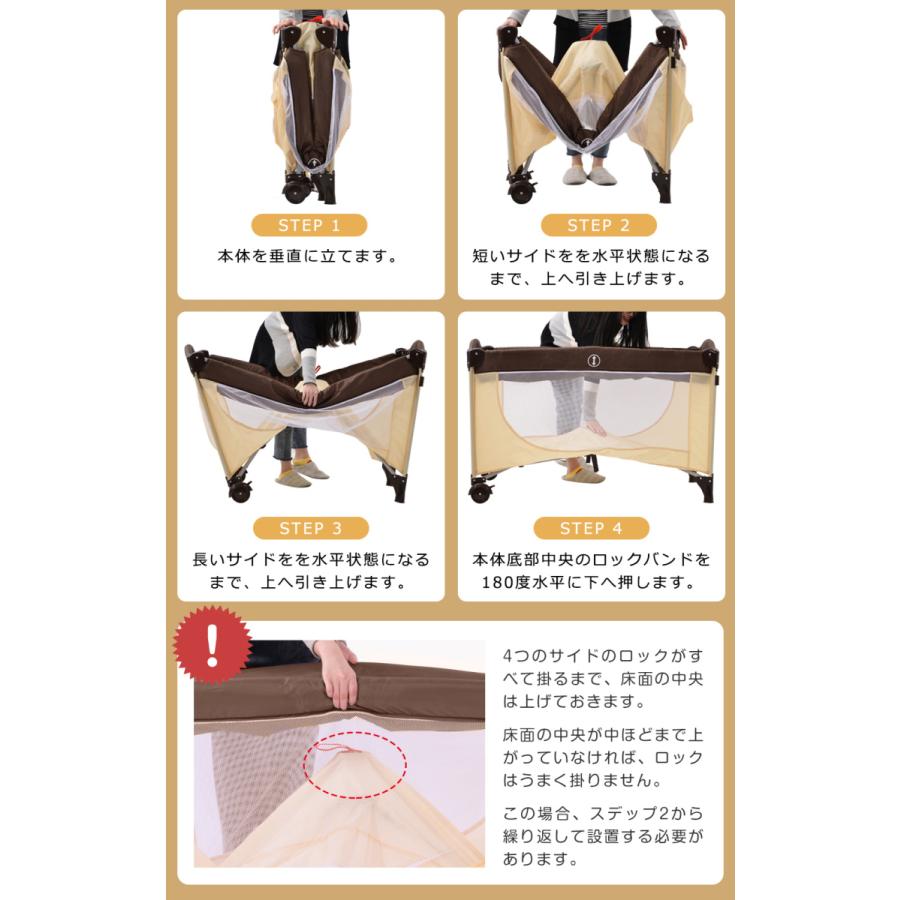 STEP 1
本体を垂直に立てます。

STEP 2
短いサイドをを水平状態になるまで、上へ引き上げます。

STEP 3
長いサイドをを水平状態になるまで、上へ引き上げます。

STEP 4
本体底部中央のロックバンドを180度水平に下へ押します。

!

4つのサイドのロックがすべて掛るまで、床面の中央は上げておきます。

床面の中央が中ほどまで上がっていなければ、ロックはうまく掛りません。

この場合、ステップ2から繰り返して設置する必要があります。