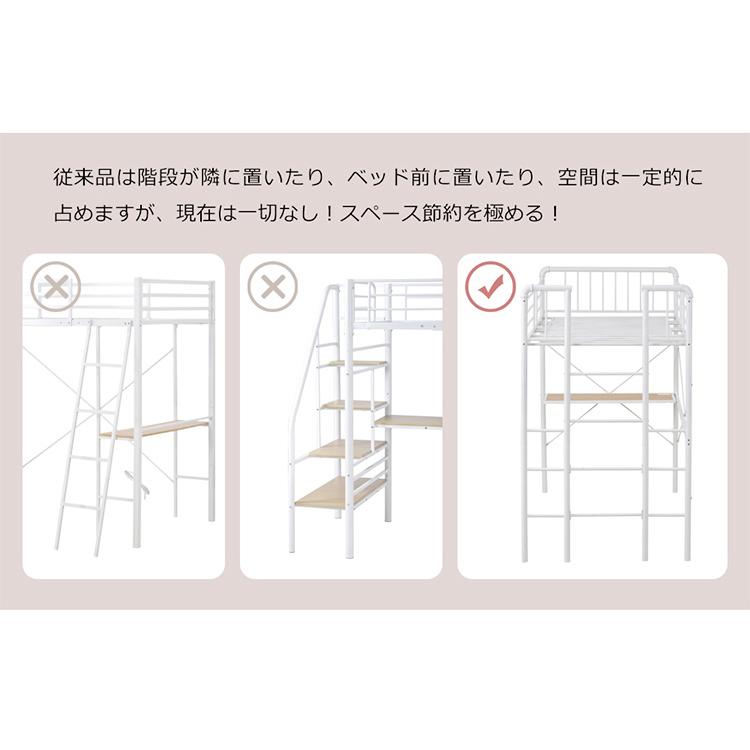 従来品は階段が隣に置いたり、ベッド前に置いたり、空間は一定的に占めますが、現在は一切なし！スペース節約を極める！