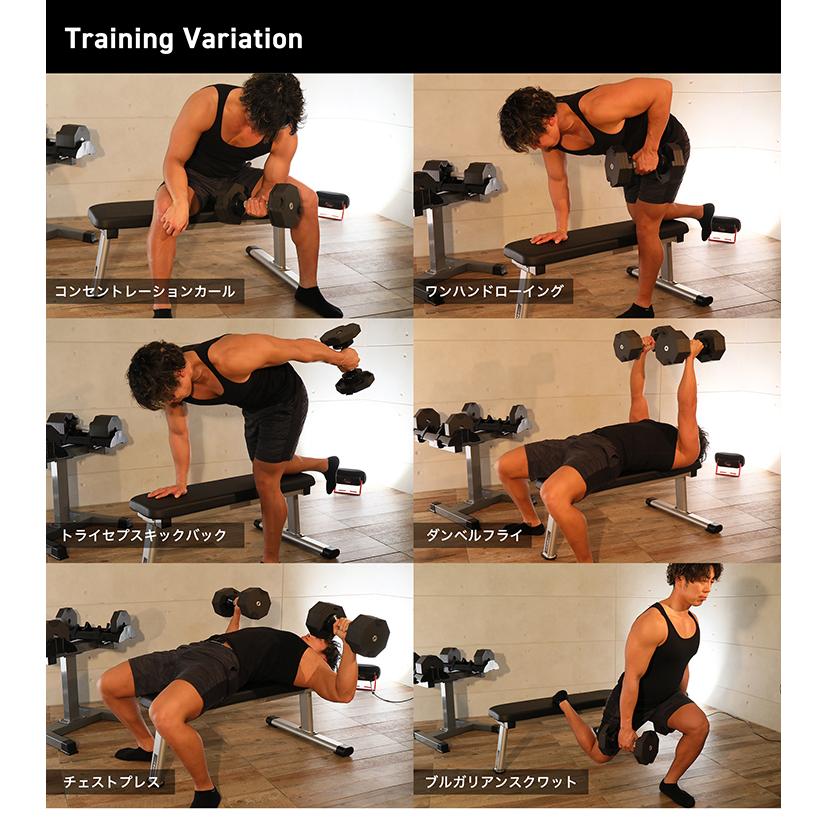 Training Variation

コンセントレーションカール

ワンハンドローイング

トライセプスキックバック

ダンベルフライ

チェストプレス

ブルガリアンスクワット