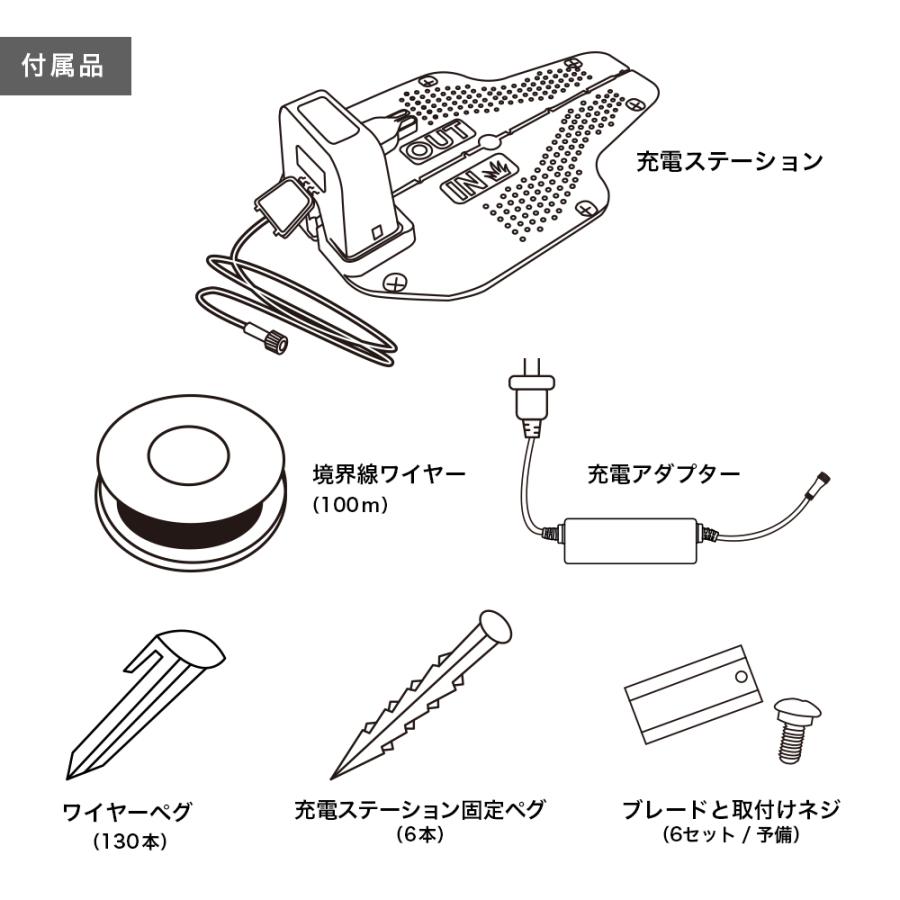 付属品

OUT
IN

充電ステーション

境界線ワイヤー
(100m)

充電アダプター

ワイヤーペグ
(130本)

充電ステーション固定ペグ
(6本)

ブレードと取付けネジ
(6セット / 予備)