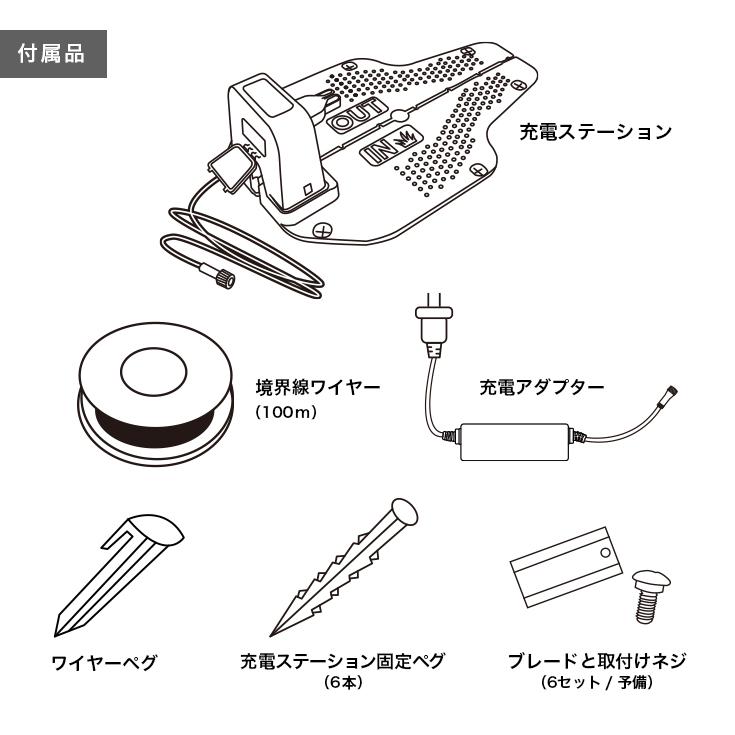 付属品

OUT

IN

充電ステーション

境界線ワイヤー
(100m)

充電アダプター

ワイヤーペグ

充電ステーション固定ペグ
(6本)

ブレードと取付けネジ
(6セット / 予備)