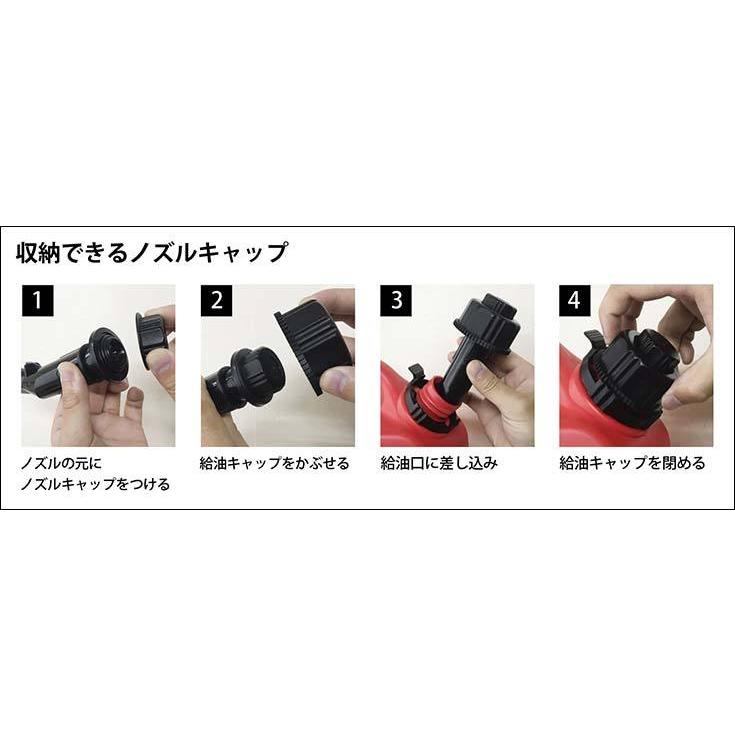 収納できるノズルキャップ

1

ノズルの元に
ノズルキャップをつける

2

給油キャップをかぶせる

3

給油口に差し込み

4

給油キャップを閉める