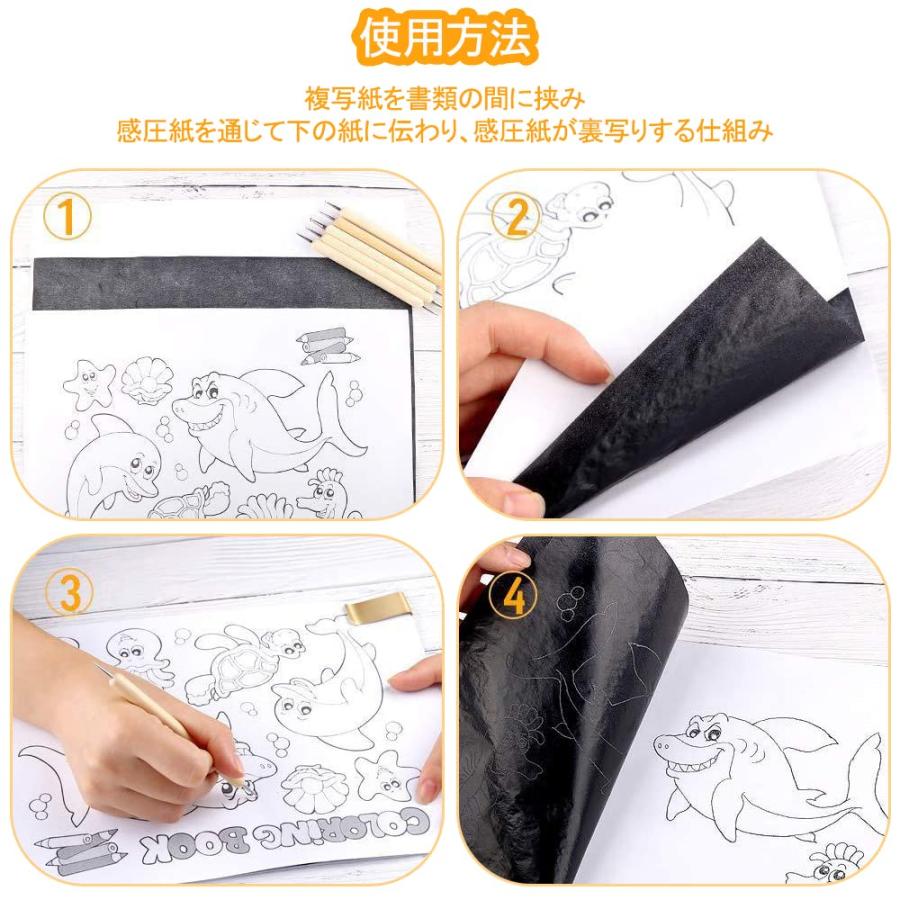 使用方法

複写紙を書類の間に挟み
感圧紙を通じて下の紙に伝わり、感圧紙が裏写りする仕組み

①

②

③

COLORING BOOK

④