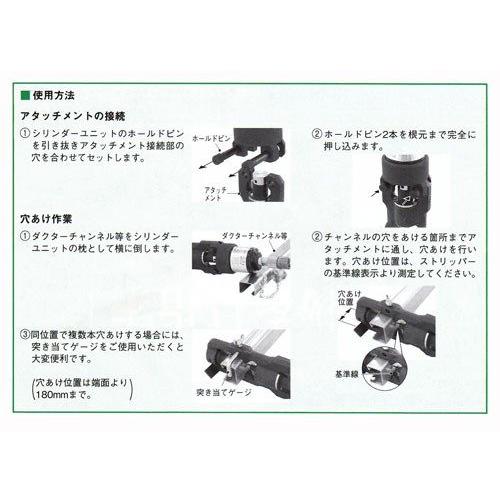 ■使用方法

アタッチメントの接続

①シリンダーユニットのホールドピンを引き抜きアタッチメント接続部の穴を合わせてセットします。

ホールドピン

アタッチメント

②ホールドピン2本を根元まで完全に押し込みます。

穴あけ作業

①ダクターチャンネル等をシリンダーユニットの枕として横に倒します。

ダクターチャンネル等

②チャンネルの穴をあける箇所までアタッチメントに通し、穴あけを行います。穴あけ位置は、ストリッパーの基準線表示より測定してください。

穴あけ位置

基準線

③同位置で複数本穴あけする場合には、突き当てゲージをご使用いただくと大変便利です。

(穴あけ位置は端面より180mmまで。)

突き当てゲージ