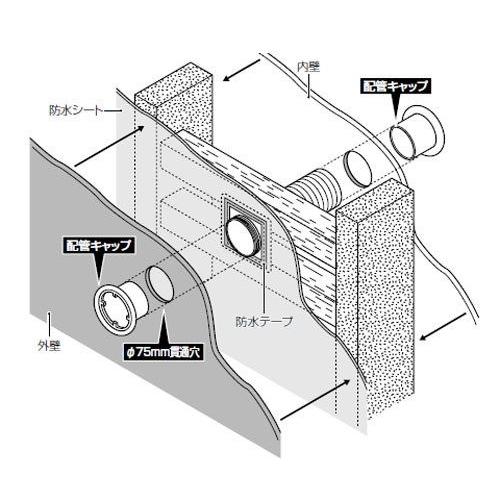 内壁

配管キャップ

防水シート

配管キャップ

防水テープ

外壁

φ75mm貫通穴