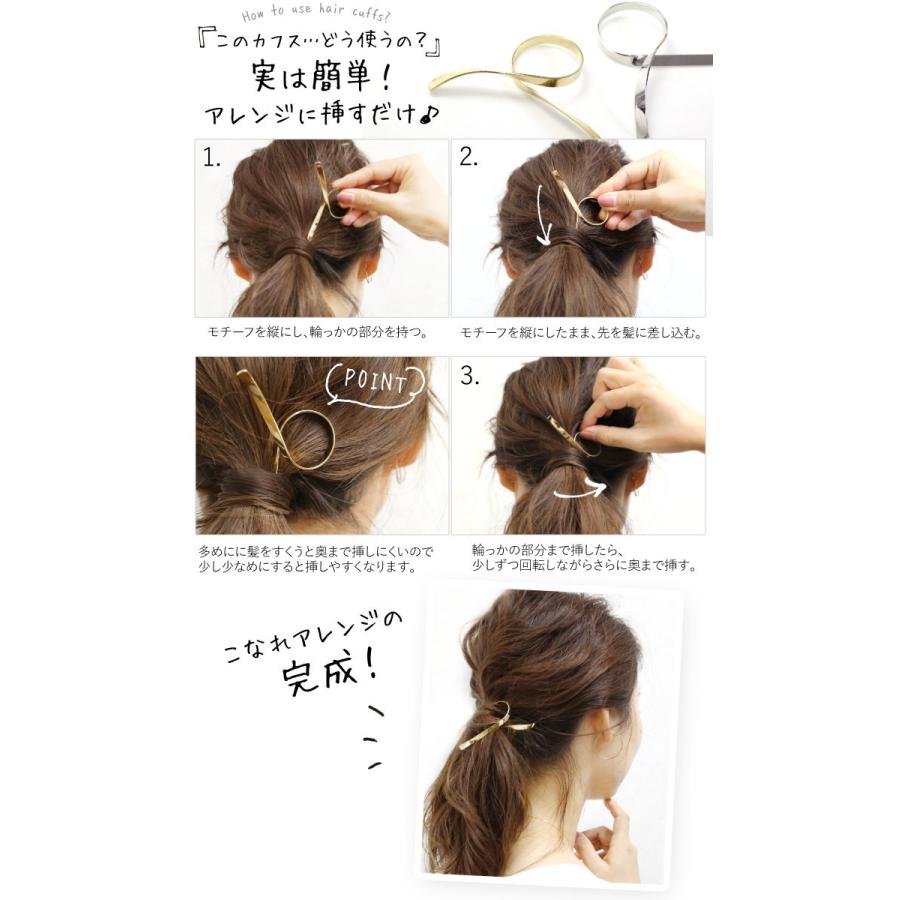 How to use hair cuffs?
『このカフス…どう使うの？』
実は簡単！
アレンジに挿すだけ♪

1.
モチーフを縦にし、輪っかの部分を持つ。

2.
モチーフを縦にしたまま、先を髪に差し込む。

POINT
多めにに髪をすくうと奥まで挿しにくいので少し少なめにすると挿しやすくなります。

3.
輪っかの部分まで挿したら、少しずつ回転しながらさらに奥まで挿す。

こなれアレンジの完成！