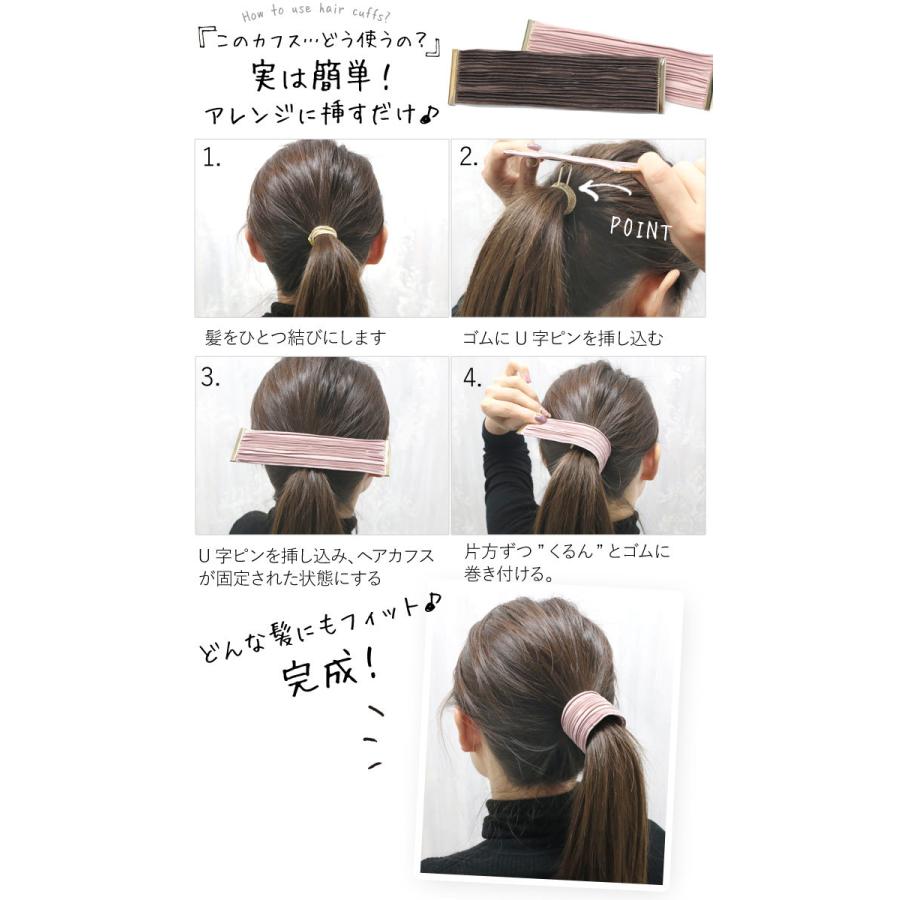 How to use hair cuffs?
『このカフス…どう使うの?』
実は簡単!
アレンジに挿すだけ♪

1.

髪をひとつ結びにします

2.

POINT

ゴムにU字ピンを挿し込む

3.

U字ピンを挿し込み、ヘアカフスが固定された状態にする

4.

片方ずつ"くるん"とゴムに巻き付ける。

どんな髪にもフィット♪
完成!