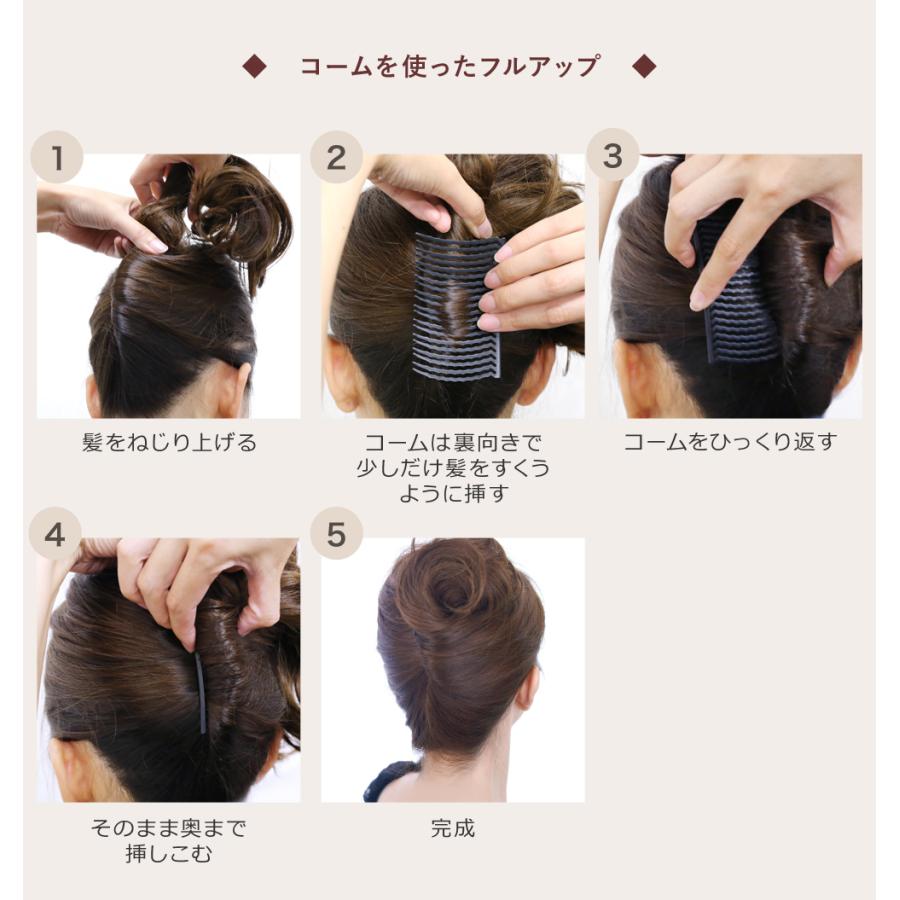 ◆ コームを使ったフルアップ ◆

1

髪をねじり上げる

2

コームは裏向きで少しだけ髪をすくうように挿す

3

コームをひっくり返す

4

そのまま奥まで挿しこむ

5

完成