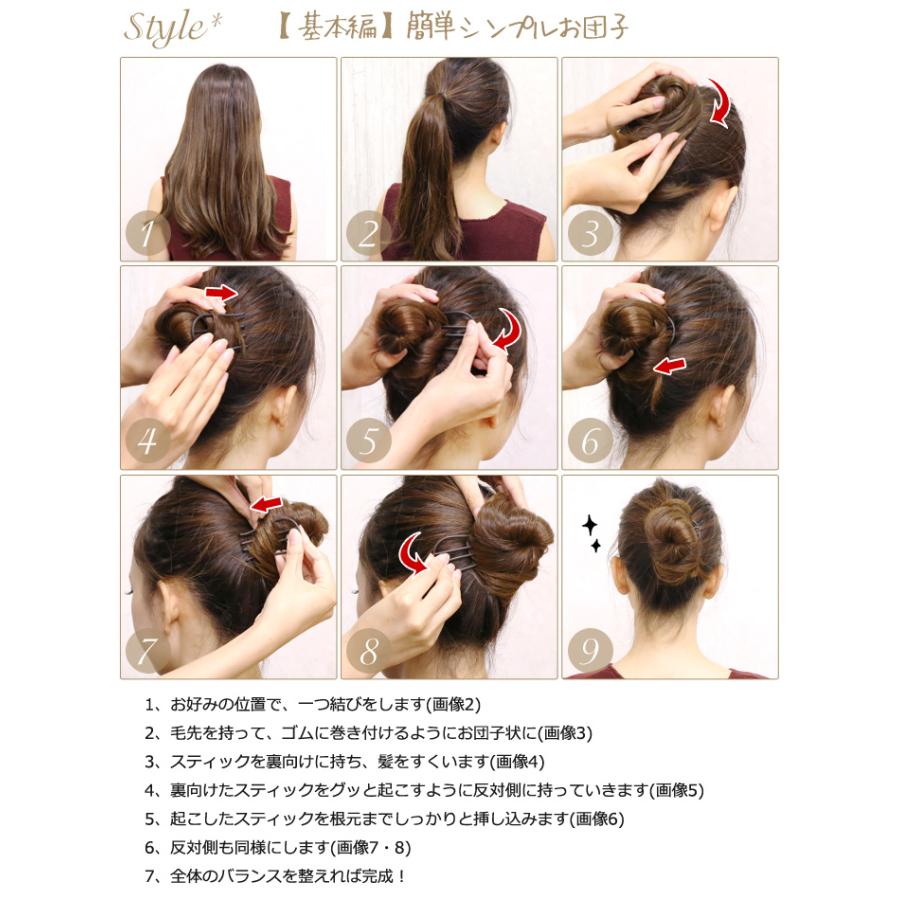 Style* 【基本編】簡単シンプルお団子

1

2

3

4

5

6

7

8

9

1、お好みの位置で、一つ結びをします(画像2)
2、毛先を持って、ゴムに巻き付けるようにお団子状に(画像3)
3、スティックを裏向けに持ち、髪をすくいます(画像4)
4、裏向けたスティックをグッと起こすように反対側に持っていきます(画像5)
5、起こしたスティックを根元までしっかりと挿し込みます(画像6)
6、反対側も同様にします(画像7・8)
7、全体のバランスを整えれば完成！