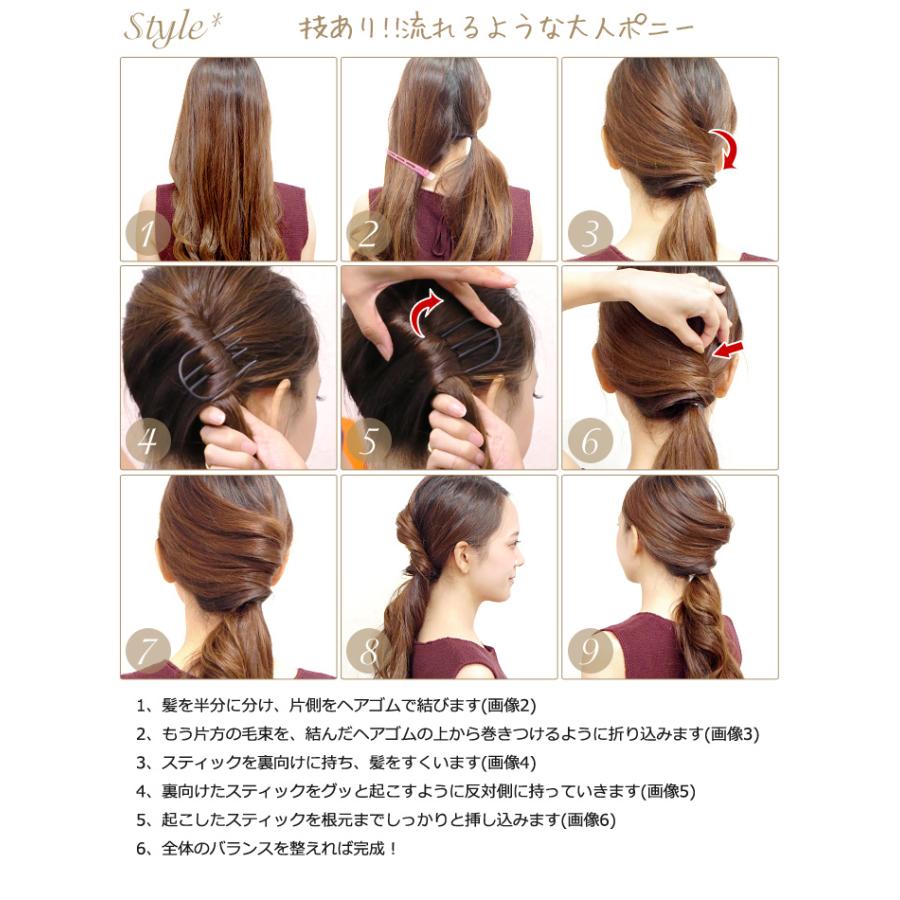 Style* 技あり!!流れるような大人ポニー

1

2

3

4

5

6

7

8

9

1、髪を半分に分け、片側をヘアゴムで結びます(画像2)

2、もう片方の毛束を、結んだヘアゴムの上から巻きつけるように折り込みます(画像3)

3、スティックを裏向けに持ち、髪をすくいます(画像4)

4、裏向けたスティックをグッと起こすように反対側に持っていきます(画像5)

5、起こしたスティックを根元までしっかりと挿し込みます(画像6)

6、全体のバランスを整えれば完成！