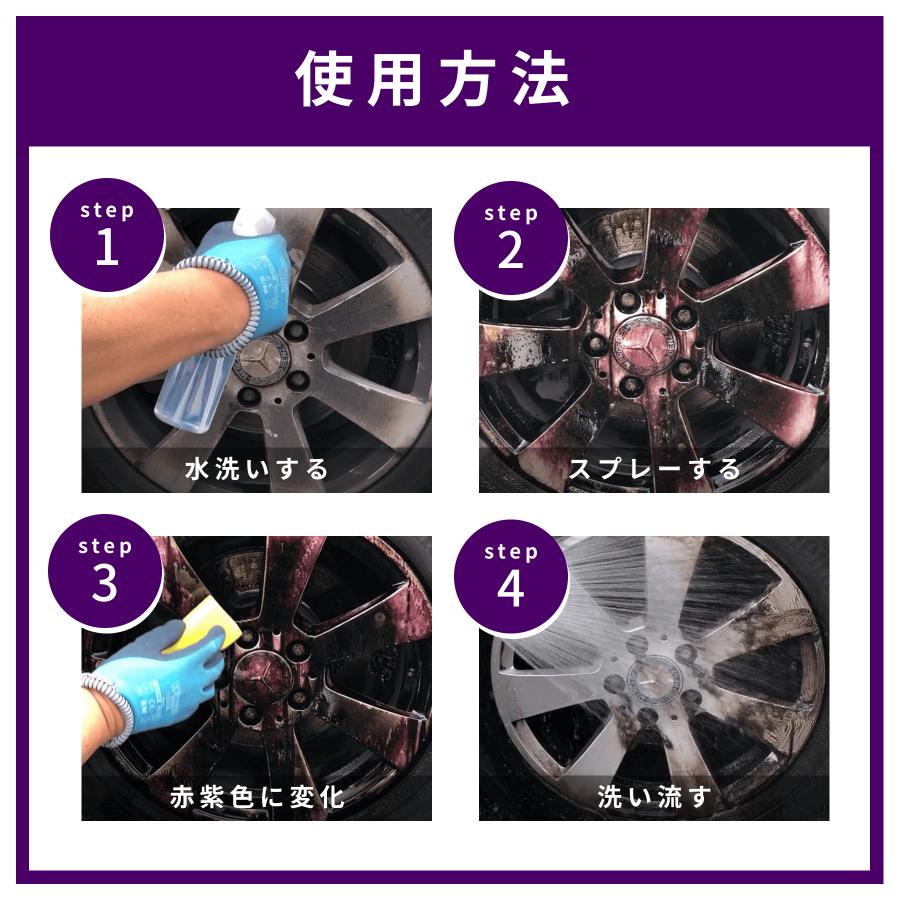 使用方法

step
1
水洗いする

step
2
スプレーする

step
3
赤紫色に変化

step
4
洗い流す