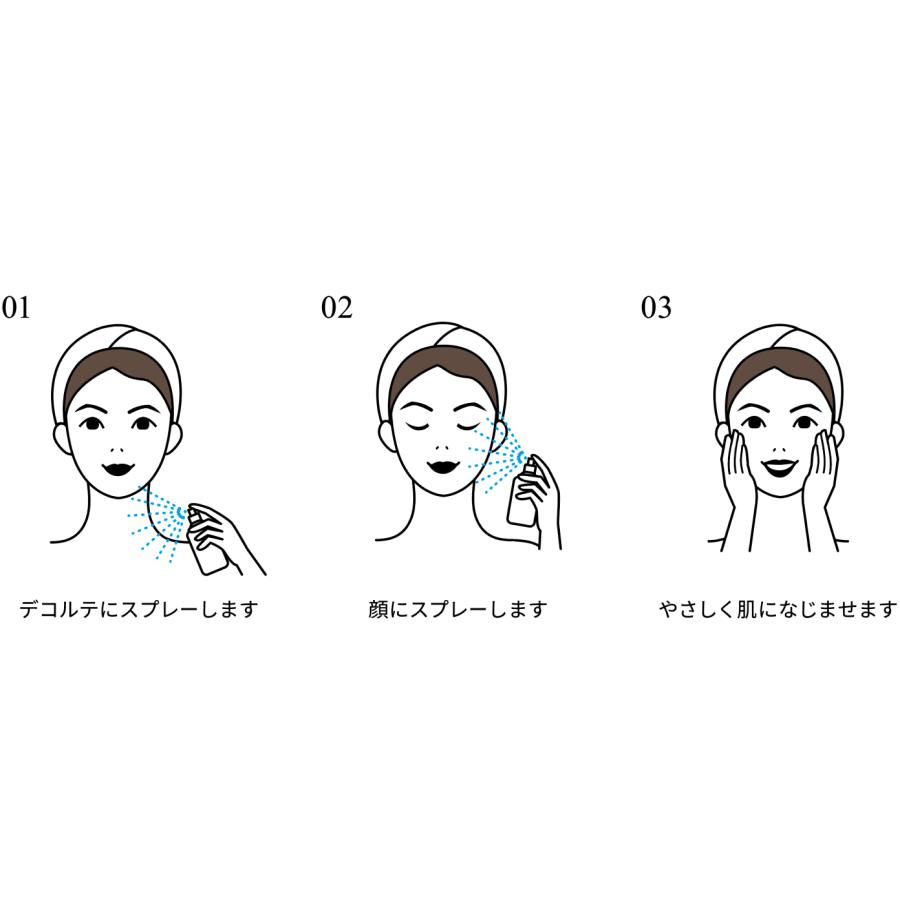 01

デコルテにスプレーします

02

顔にスプレーします

03

やさしく肌になじませます