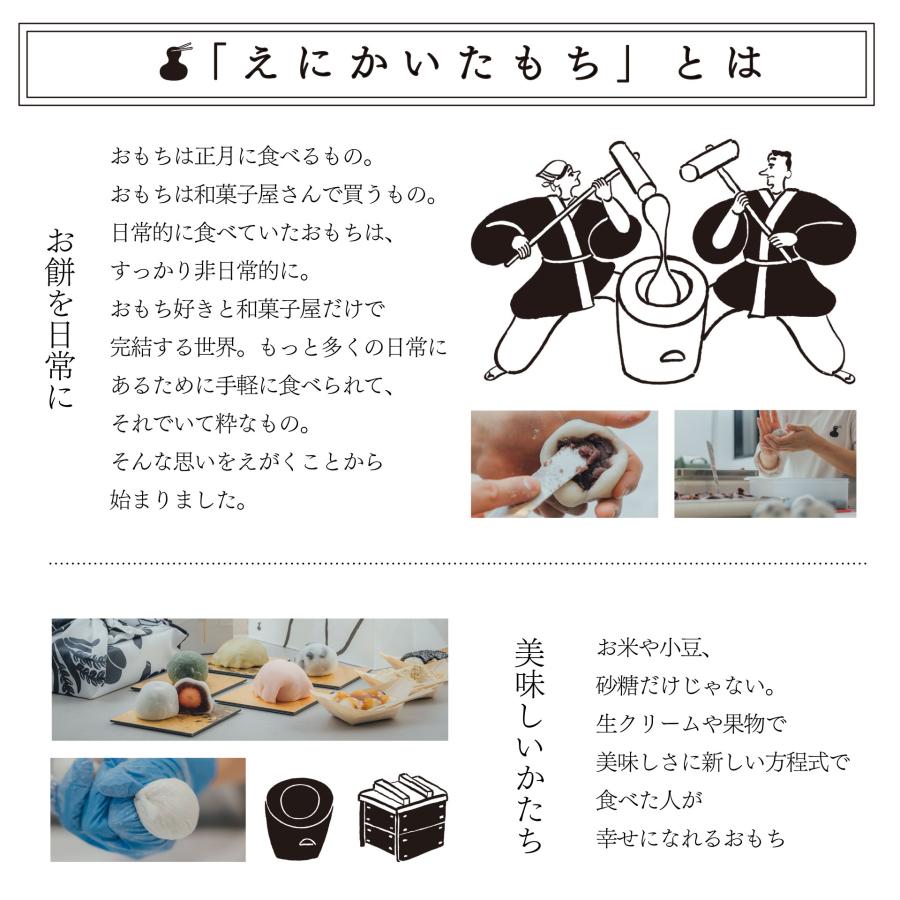 「えにかいたもち」とは

お餅を日常に

おもちは正月に食べるもの。
おもちは和菓子屋さんで買うもの。
日常的に食べていたおもちは、
すっかり非日常的に。
おもち好きと和菓子屋だけで
完結する世界。もっと多くの日常に
あるために手軽に食べられて、
それでいて粋なもの。
そんな思いをえがくことから
始まりました。

美味しいかたち

お米や小豆、
砂糖だけじゃない。
生クリームや果物で
美味しさに新しい方程式で
食べた人が
幸せになれるおもち