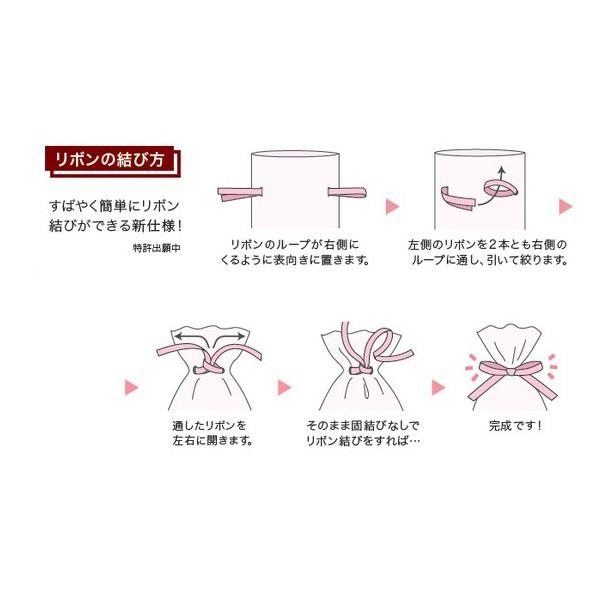 リボンの結び方

すばやく簡単にリボン結びができる新仕様！

特許出願中

リボンのループが右側にくるように表向きに置きます。

左側のリボンを２本とも右側のループに通し、引いて絞ります。

通したリボンを左右に開きます。

そのまま固結びなしでリボン結びをすれば…

完成です！