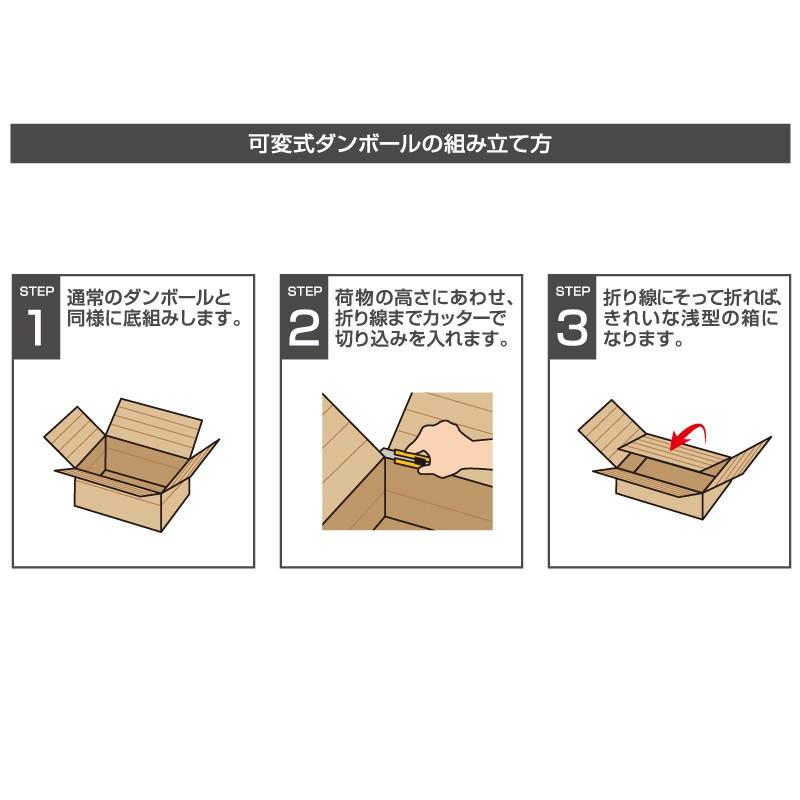 可変式ダンボールの組み立て方

STEP
1
通常のダンボールと同様に底組みします。

STEP
2
荷物の高さにあわせ、折り線までカッターで切り込みを入れます。

STEP
3
折り線にそって折れば、きれいな浅型の箱になります。