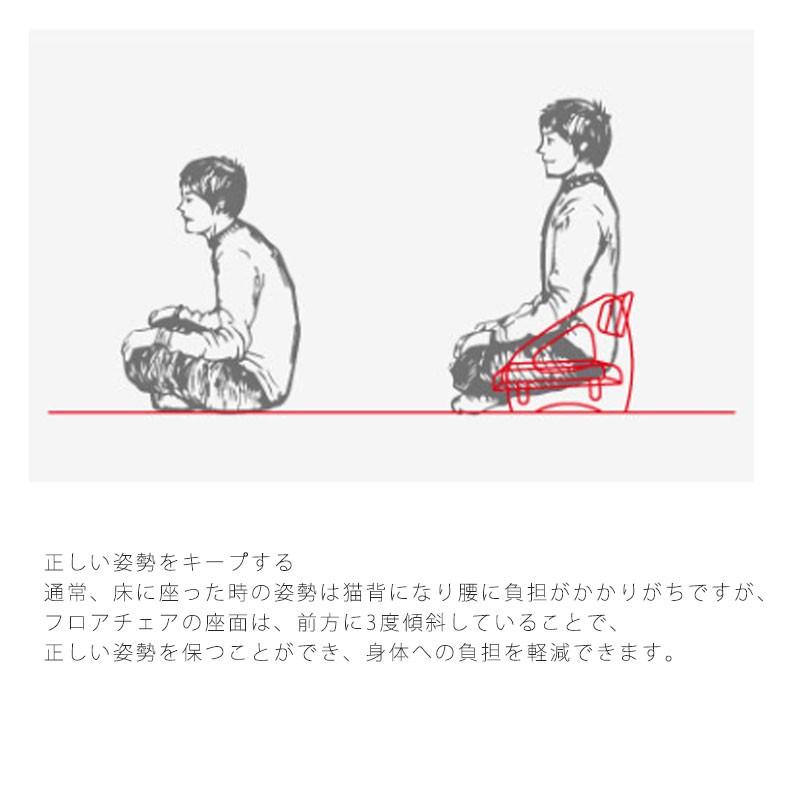 正しい姿勢をキープする
通常、床に座った時の姿勢は猫背になり腰に負担がかかりがちですが、
フロアチェアの座面は、前方に3度傾斜していることで、
正しい姿勢を保つことができ、身体への負担を軽減できます。