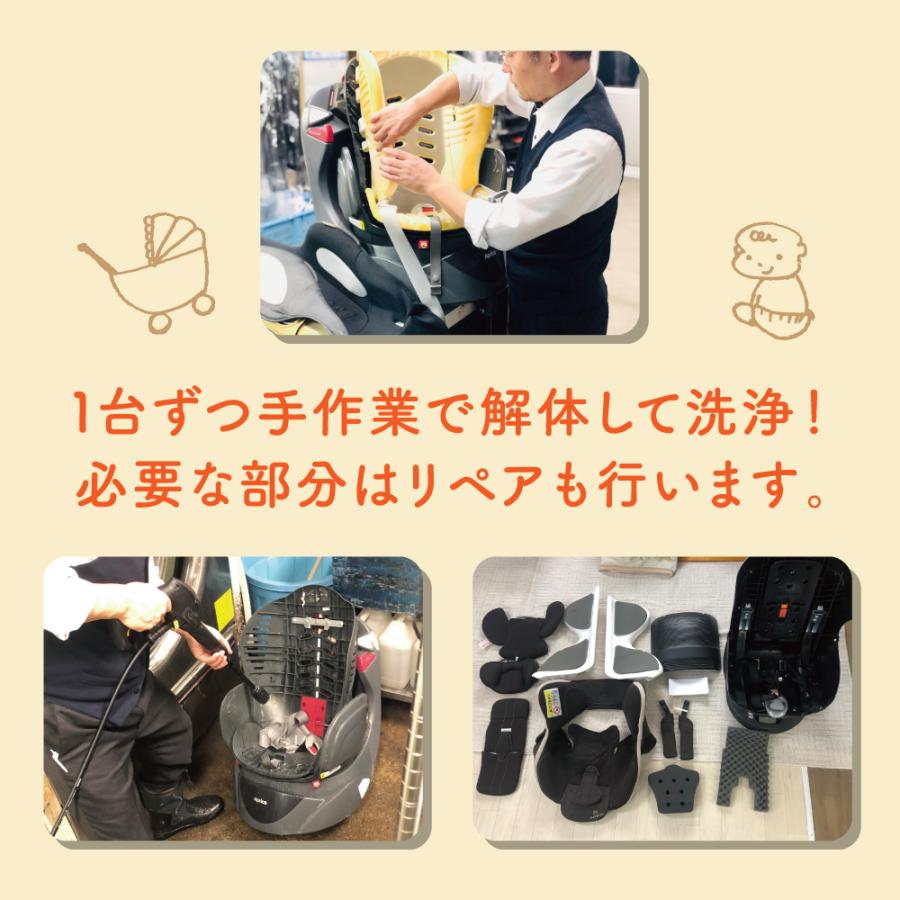 1台ずつ手作業で解体して洗浄！
必要な部分はリペアも行います。