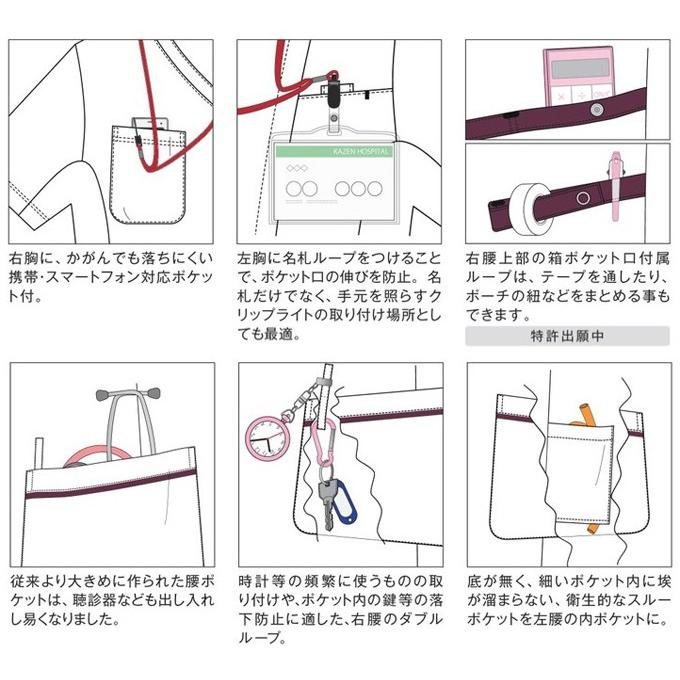 KAZEN HOSPITAL

右胸に、かがんでも落ちにくい携帯・スマートフォン対応ポケット付。

左胸に名札ループをつけることで、ポケット口の伸びを防止。名札だけでなく、手元を照らすクリップライトの取り付け場所としても最適。

右腰上部の箱ポケット口付属ループは、テープを通したり、ポーチの紐などをまとめる事もできます。

特許出願中

従来より大きめに作られた腰ポケットは、聴診器なども出し入れし易くなりました。

時計等の頻繁に使うものの取り付けや、ポケット内の鍵等の落下防止に適した、右腰のダブルループ。

底が無く、細いポケット内に埃が溜まらない、衛生的なスルーポケットを左腰の内ポケットに。