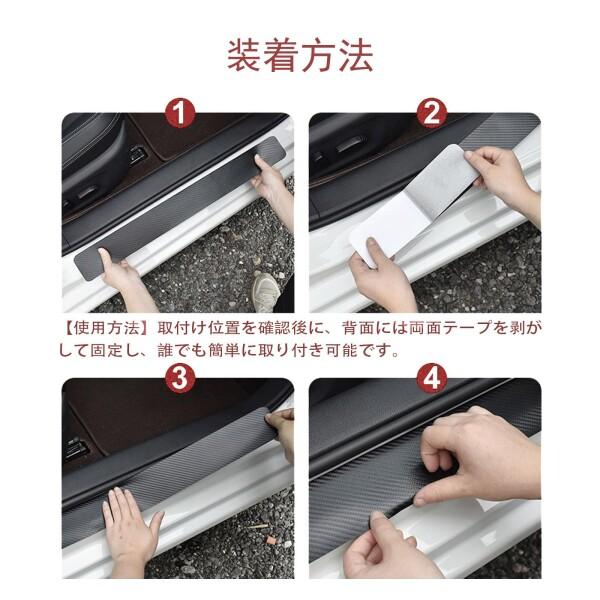 装着方法

1

2

【使用方法】取付け位置を確認後に、背面には両面テープを剥がして固定し、誰でも簡単に取り付き可能です。

3

4