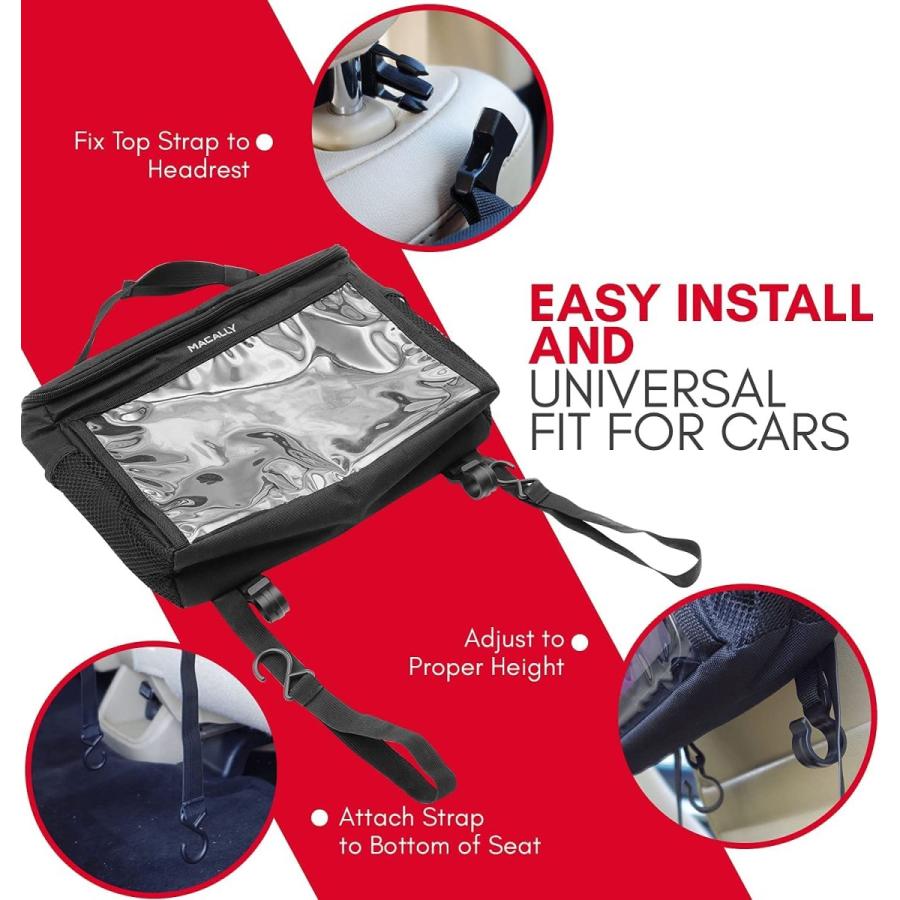 Fix Top Strap to Headrest

MACALLY

EASY INSTALL AND UNIVERSAL FIT FOR CARS

Adjust to Proper Height

Attach Strap to Bottom of Seat