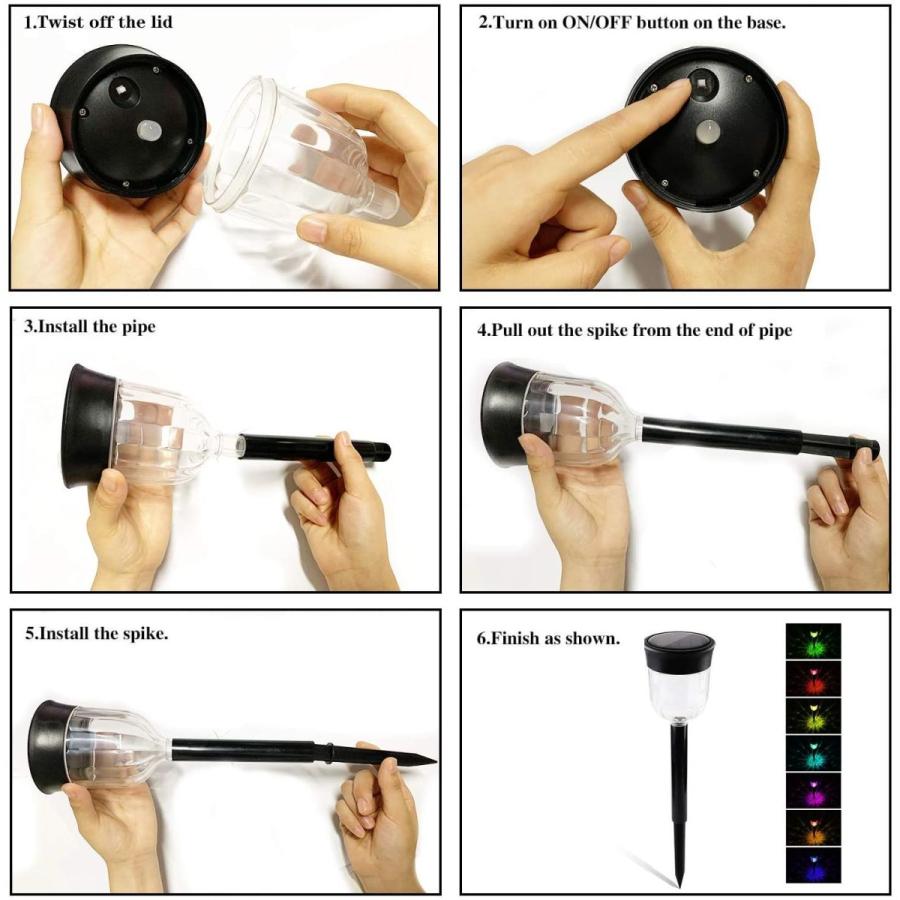 1.Twist off the lid

2.Turn on ON/OFF button on the base.

3.Install the pipe

4.Pull out the spike from the end of pipe

5.Install the spike.

6.Finish as shown.