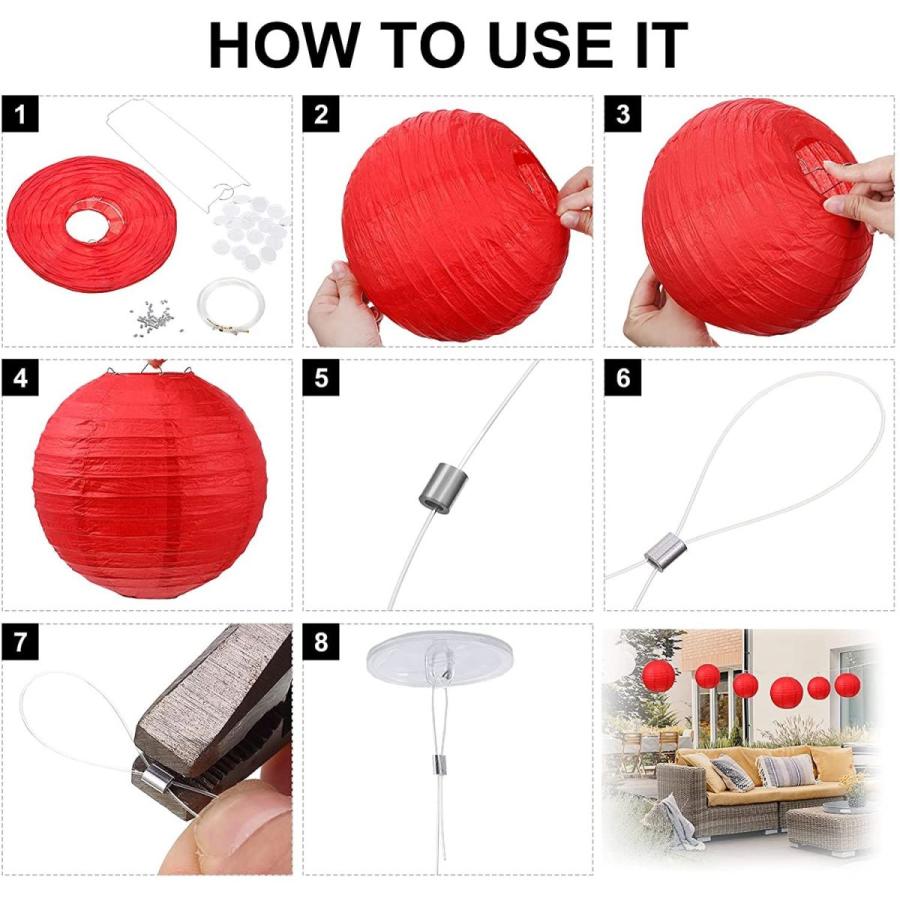 HOW TO USE IT

1

2

3

4

5

6

7

8