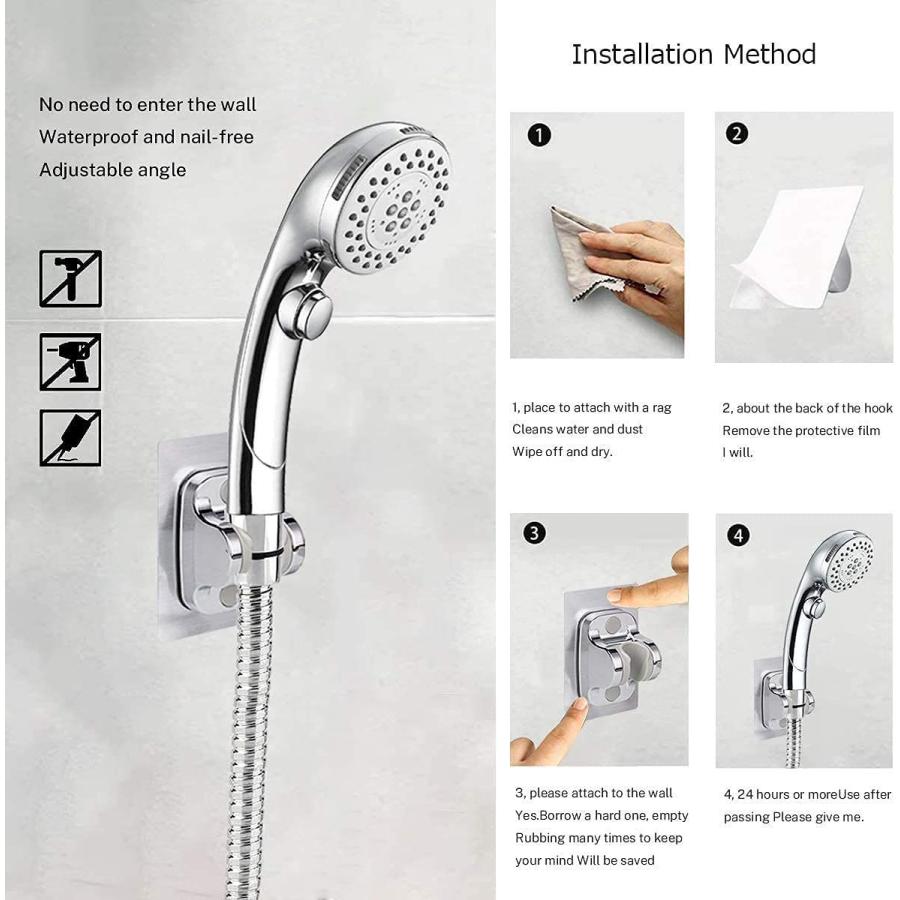 No need to enter the wall
Waterproof and nail-free
Adjustable angle

Installation Method

1

2

1, place to attach with a rag
Cleans water and dust
Wipe off and dry.

2, about the back of the hook
Remove the protective film
I will.

3

4

3, please attach to the wall
Yes.Borrow a hard one, empty
Rubbing many times to keep
your mind Will be saved

4, 24 hours or moreUse after
passing Please give me.