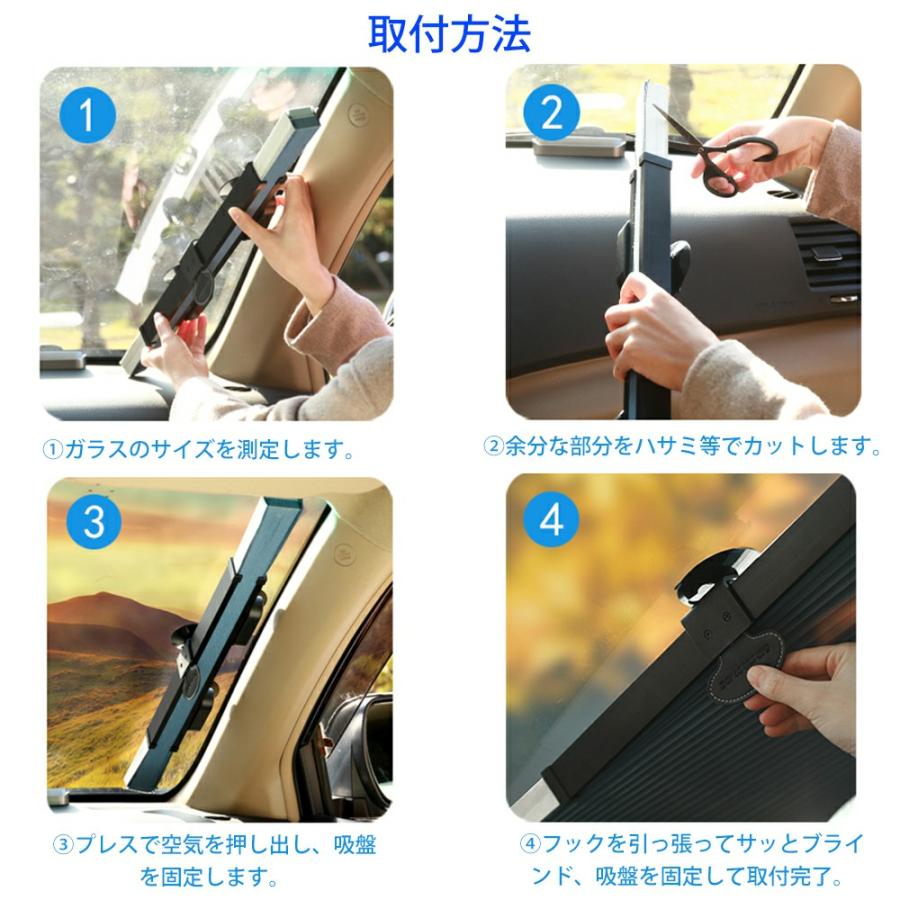 取付方法

1

①ガラスのサイズを測定します。

2

②余分な部分をハサミ等でカットします。

3

③プレスで空気を押し出し、吸盤を固定します。

4

④フックを引っ張ってサッとブラインド、吸盤を固定して取付完了。