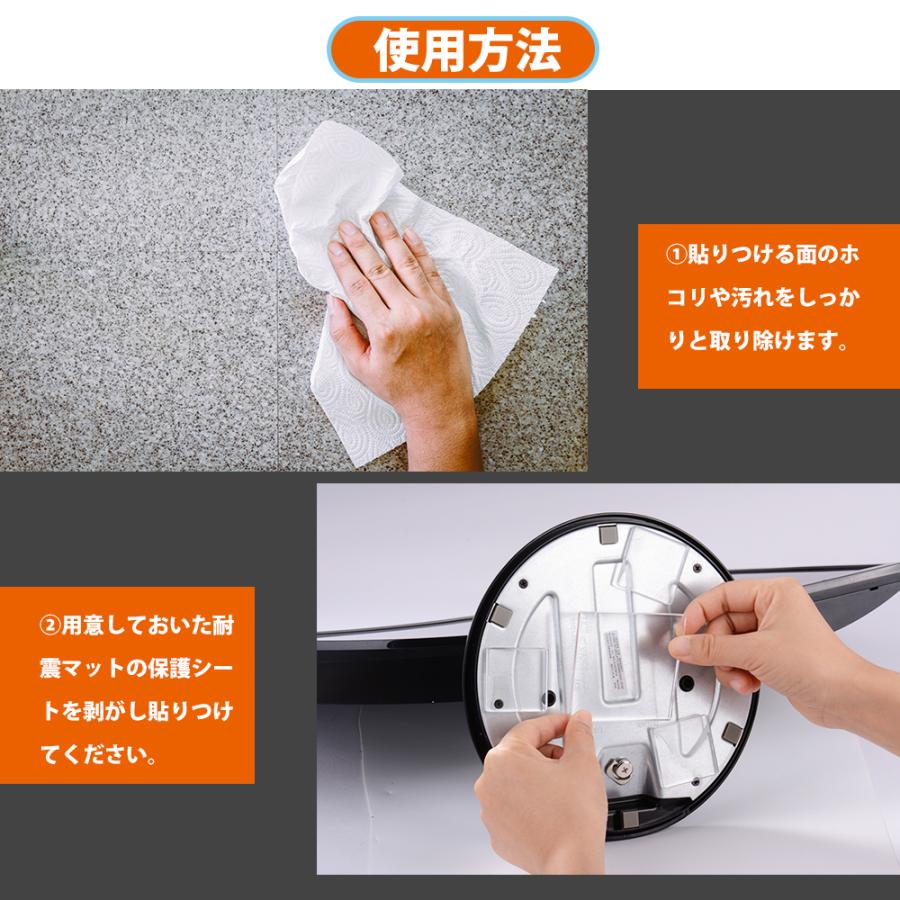 使用方法

①貼りつける面のホコリや汚れをしっかりと取り除けます。

②用意しておいた耐震マットの保護シートを剥がし貼りつけてください。