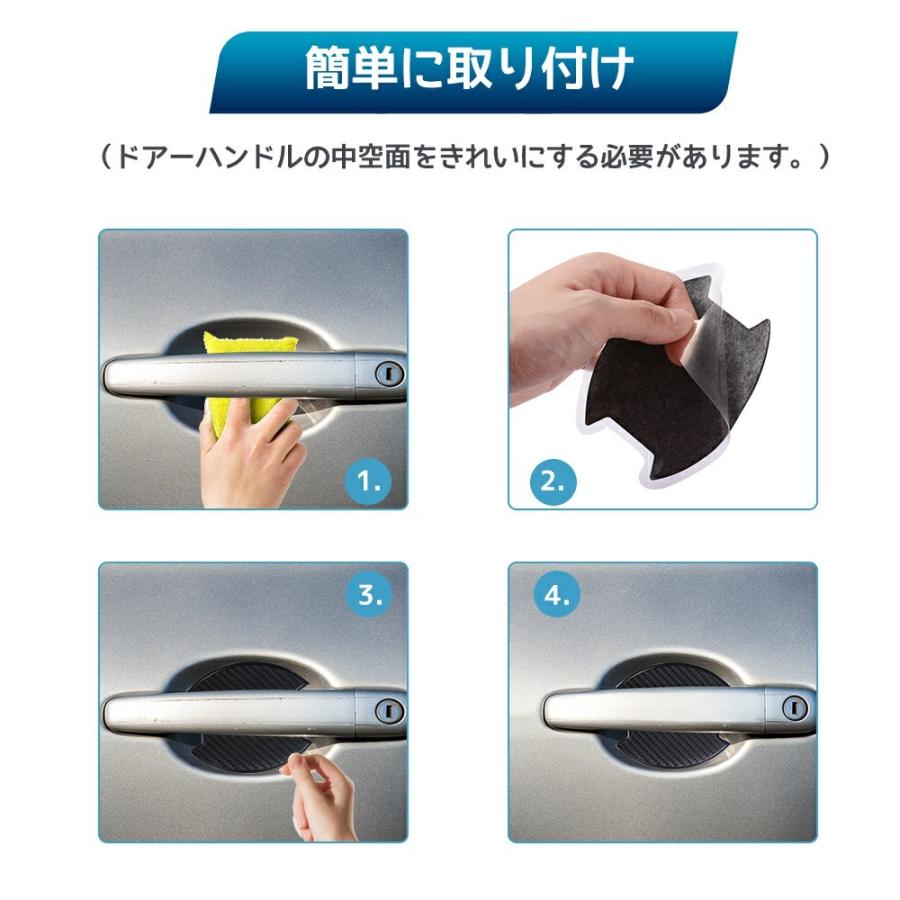 簡単に取り付け

（ドアーハンドルの中空面をきれいにする必要があります。）

1.

2.

3.

4.