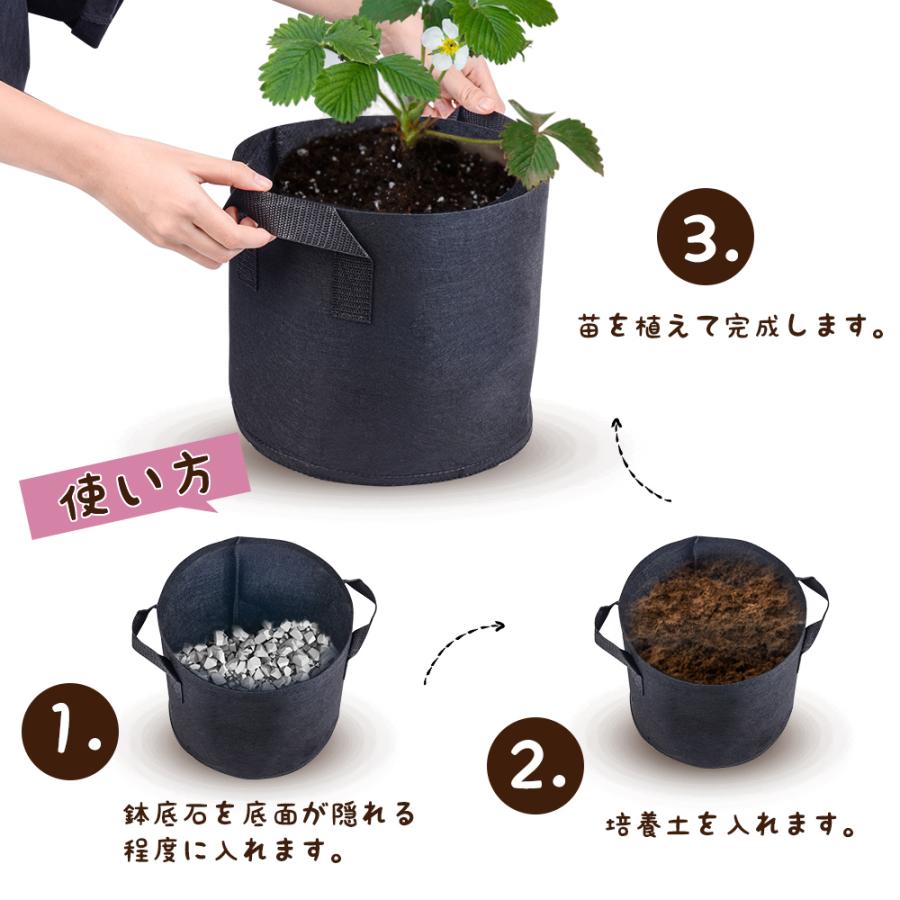 3.

苗を植えて完成します。

使い方

1.

鉢底石を底面が隠れる程度に入れます。

2.

培養土を入れます。