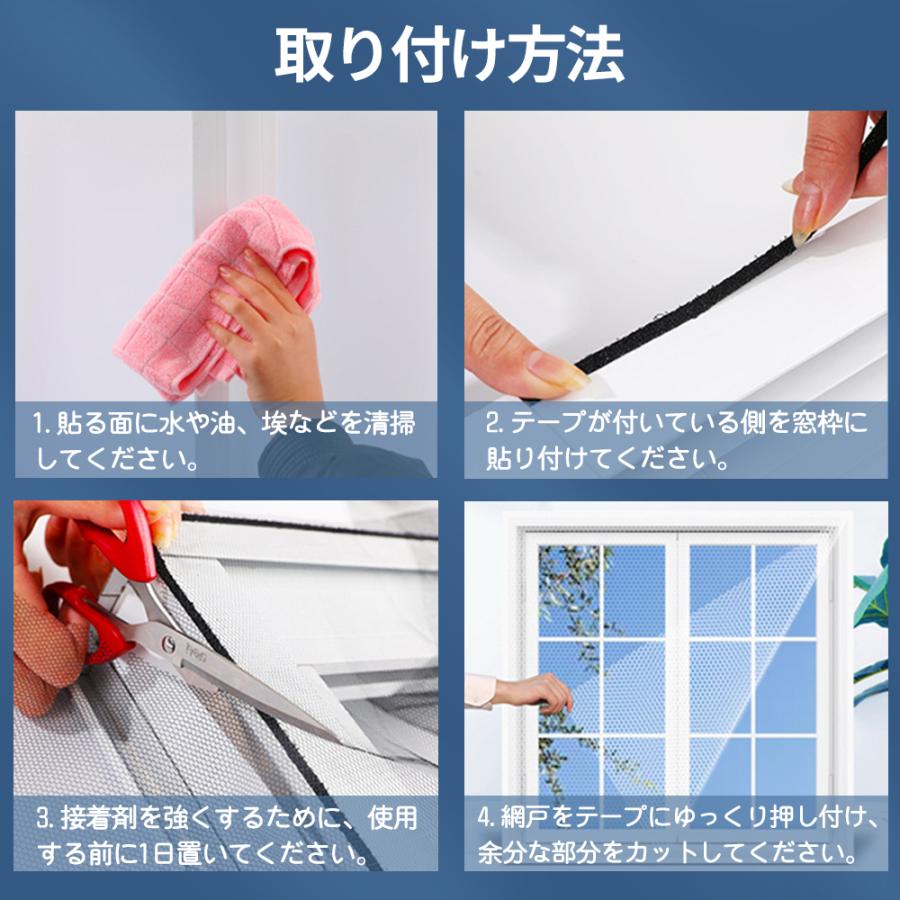 取り付け方法

1. 貼る面に水や油、埃などを清掃してください。

2. テープが付いている側を窓枠に貼り付けてください。

3. 接着剤を強くするために、使用する前に1日置いてください。

4. 網戸をテープにゆっくり押し付け、余分な部分をカットしてください。