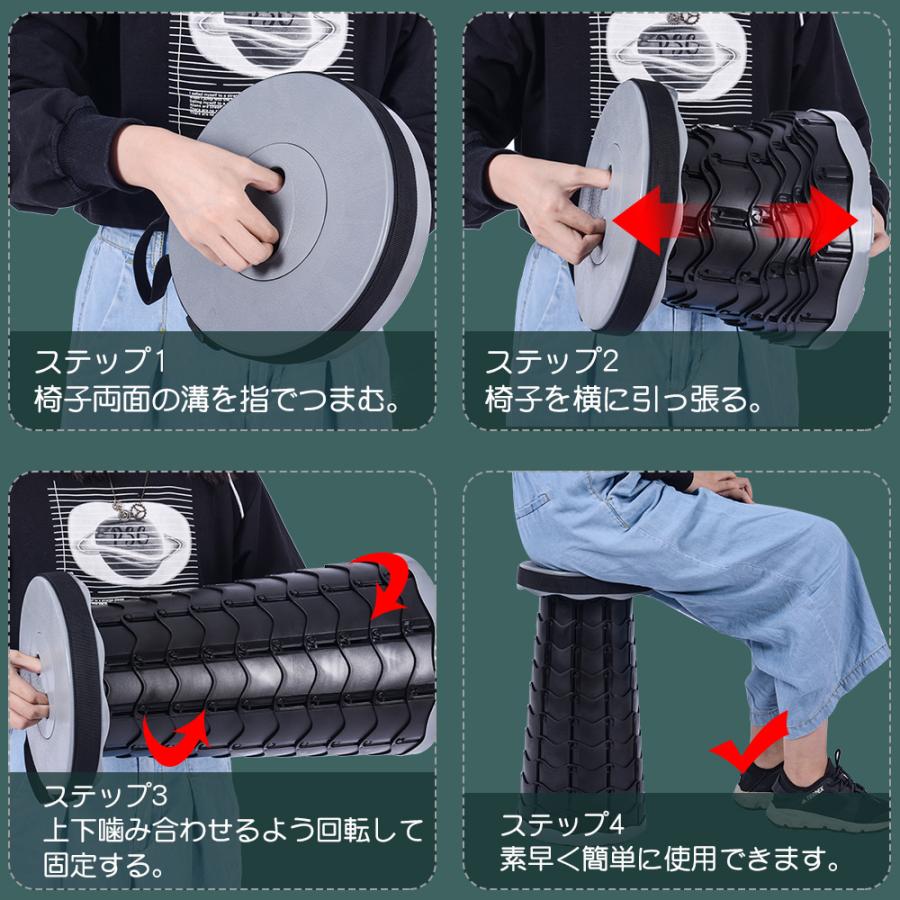 ステップ1
椅子両面の溝を指でつまむ。

ステップ2
椅子を横に引っ張る。

ステップ3
上下噛み合わせるよう回転して固定する。

ステップ4
素早く簡単に使用できます。