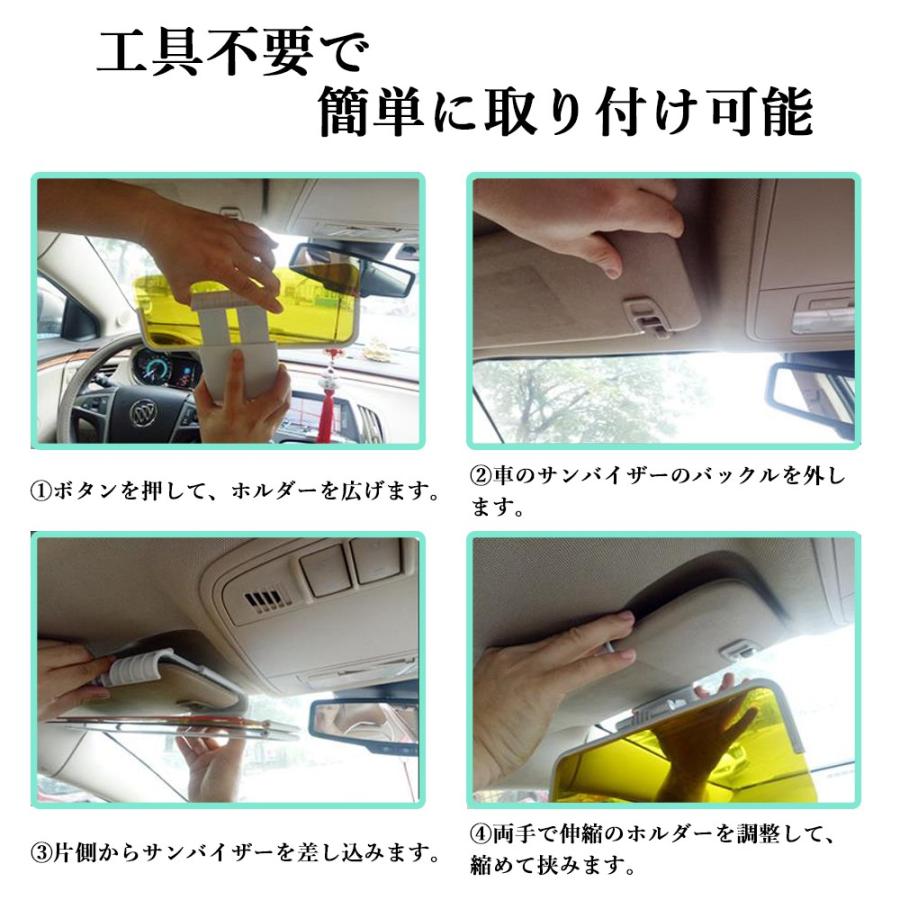 工具不要で
簡単に取り付け可能

①ボタンを押して、ホルダーを広げます。

②車のサンバイザーのバックルを外します。

③片側からサンバイザーを差し込みます。

④両手で伸縮のホルダーを調整して、縮めて挟みます。